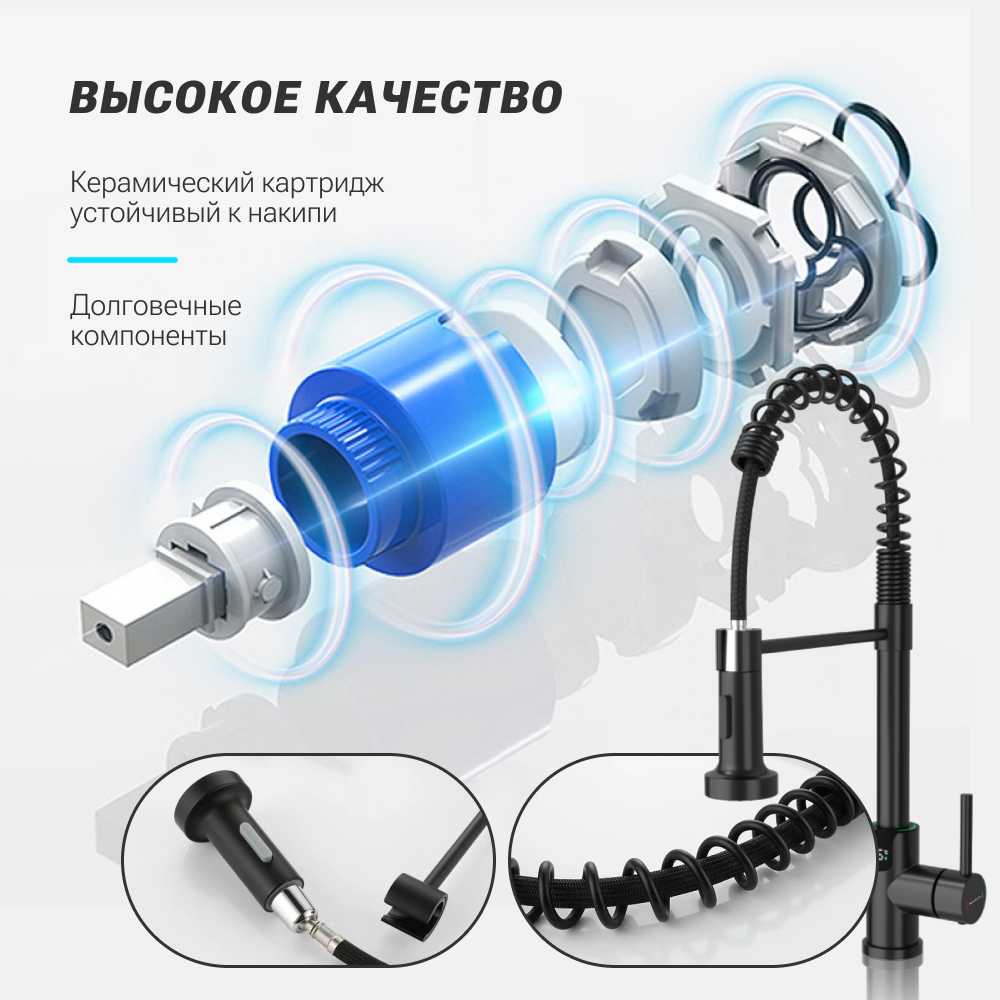 ВЫСОКОЕ КАЧЕСТВО

Керамический картридж устойчивый к накипи

Долговечные компоненты