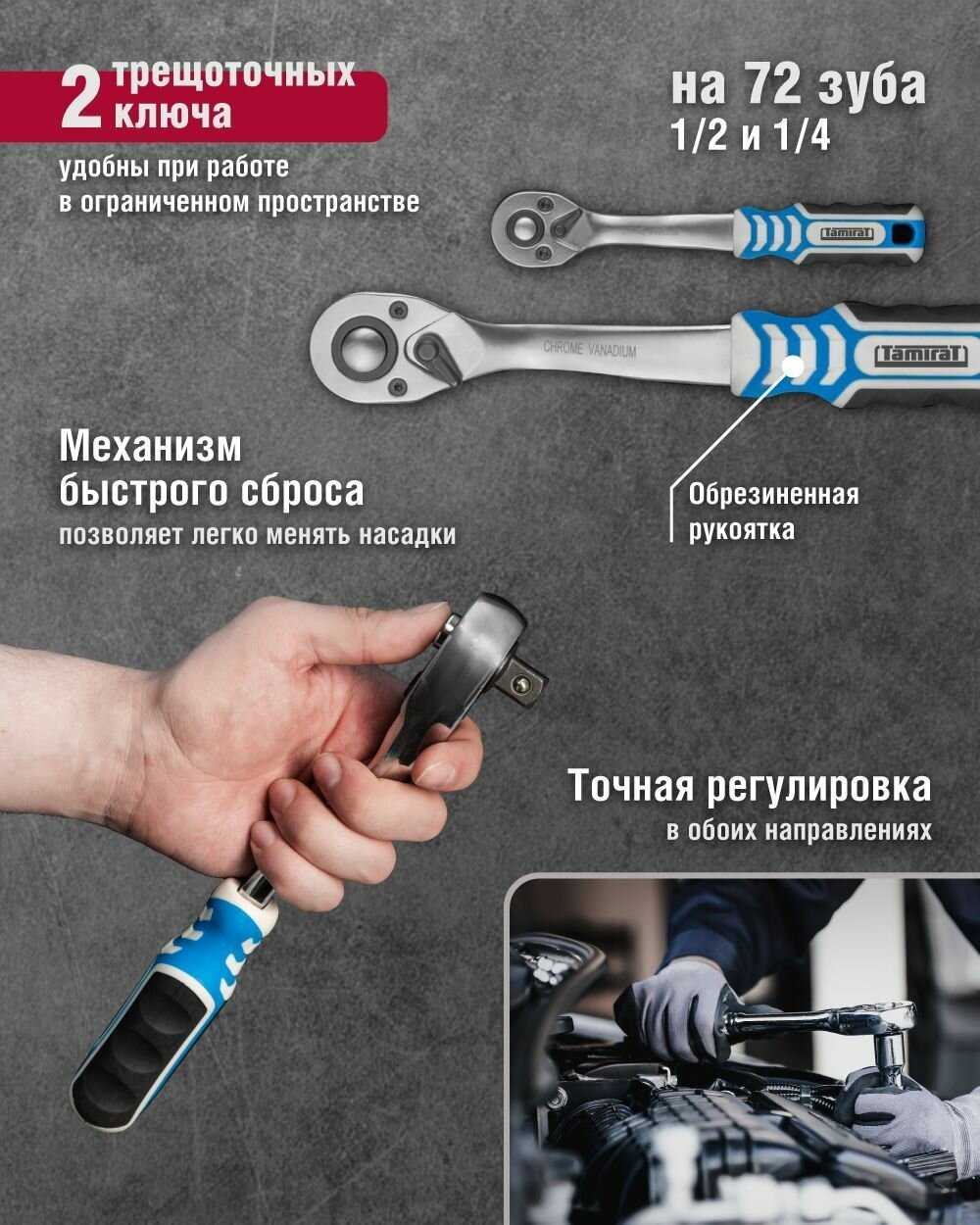 2 трещоточных ключа

удобны при работе в ограниченном пространстве

на 72 зуба
1/2 и 1/4

Tamirat

CHROME VANADIUM

Tamirat

Механизм быстрого сброса
позволяет легко менять насадки

Обрезиненная рукоятка

Точная регулировка
в обоих направлениях