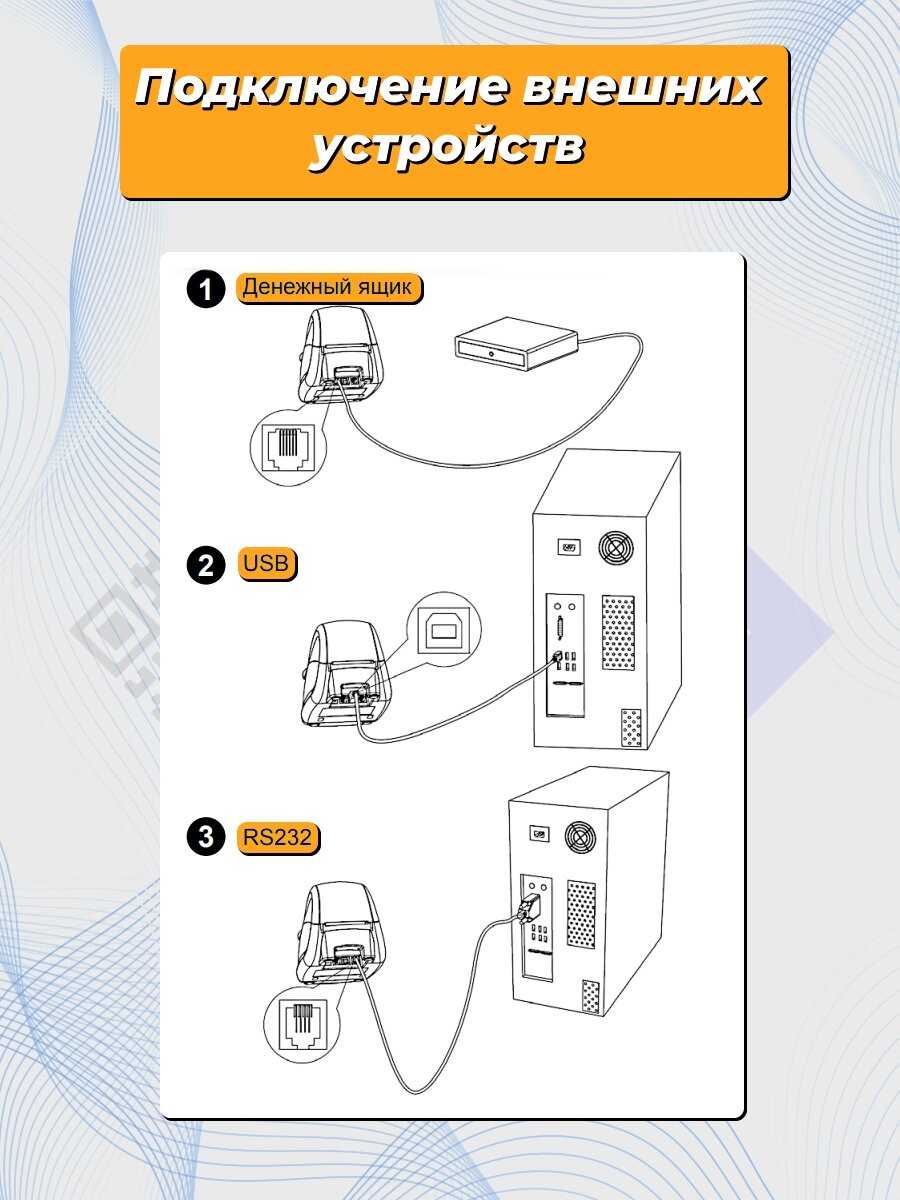 Подключение внешних устройств

1 Денежный ящик

2 USB

3 RS232