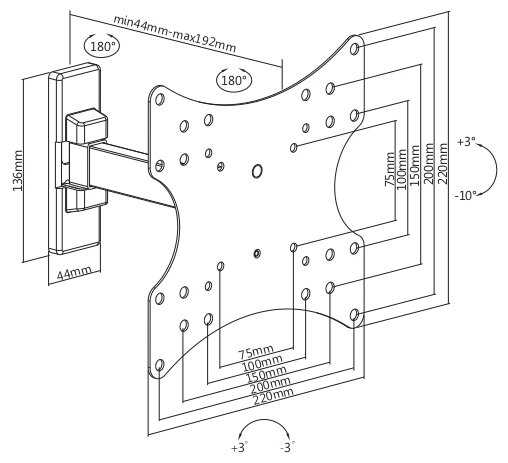 min44mm-max192mm

180°

180°

136mm

44mm

75mm
100mm
150mm
200mm
220mm

+3°

-10°

75mm
100mm
150mm
200mm
220mm

+3°

-3°