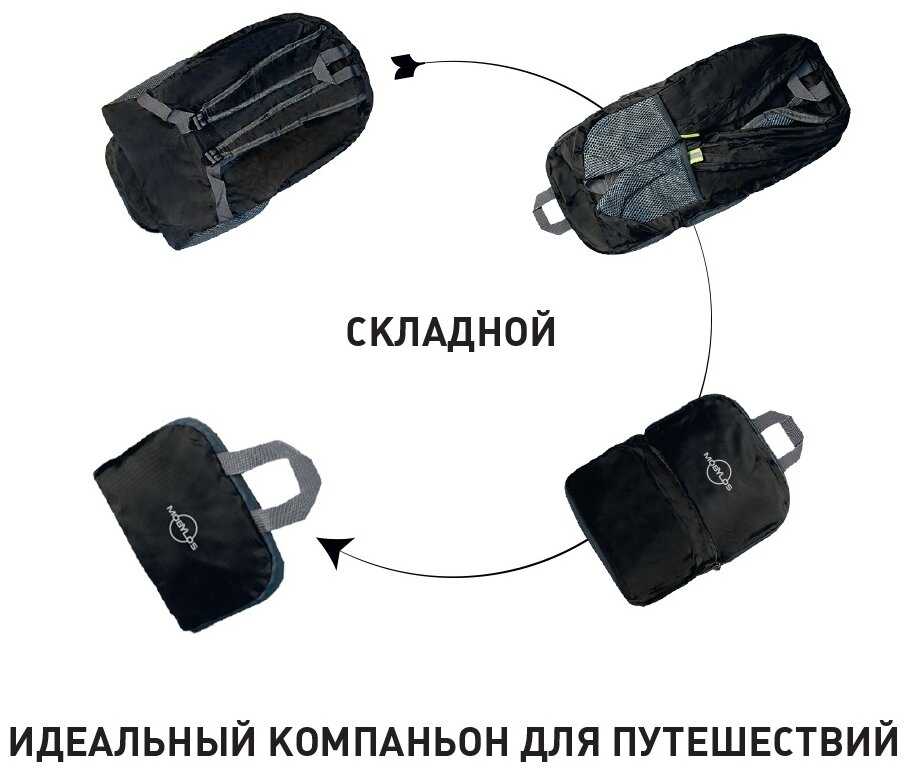 СКЛАДНОЙ

MOBYLOS

MOBYLOS

ИДЕАЛЬНЫЙ КОМПАНЬОН ДЛЯ ПУТЕШЕСТВИЙ