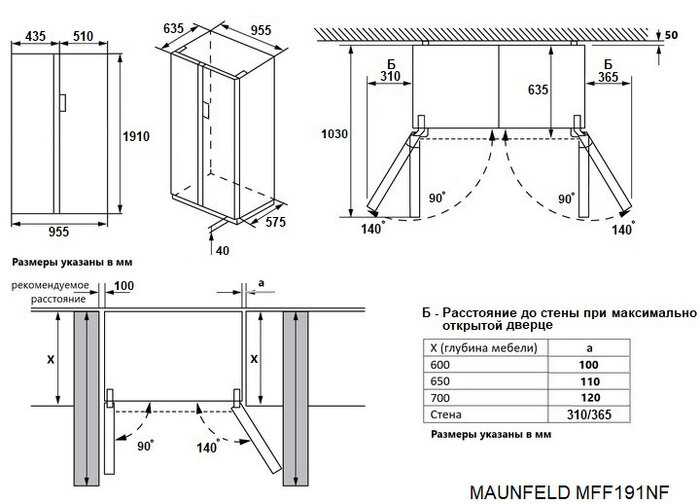 435 510

1910

955

635 955

575

40

50

Б 310

635

Б 365

1030

90°

90°

140°

140°

Размеры указаны в мм

рекомендуемое расстояние

100

a

X

X

90°

140°

Б - Расстояние до стены при максимально открытой дверце

| X (глубина мебели) | a |
|---|---|
| 600 | 100 |
| 650 | 110 |
| 700 | 120 |
| Стена | 310/365 |

Размеры указаны в мм

MAUNFELD MFF191NF