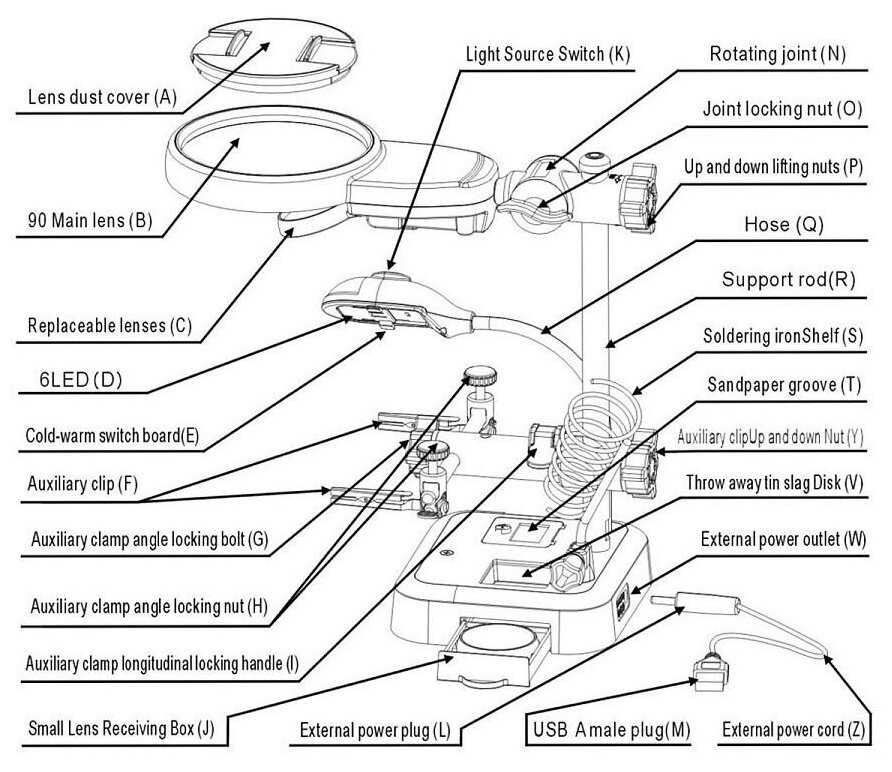 Lens dust cover (A)

90 Main lens (B)

Replaceable lenses (C)

6LED (D)

Cold-warm switch board(E)

Auxiliary clip (F)

Auxiliary clamp angle locking bolt (G)

Auxiliary clamp angle locking nut (H)

Auxiliary clamp longitudinal locking handle (I)

Small Lens Receiving Box (J)

Light Source Switch (K)

Rotating joint (N)

Joint locking nut (O)

Up and down lifting nuts (P)

Hose (Q)

Support rod(R)

Soldering ironShelf (S)

Sandpaper groove (T)

Auxiliary clipUp and down Nut (Y)

Throw away tin slag Disk (V)

External power outlet (W)

External power plug (L)

USB A male plug(M)

External power cord (Z)