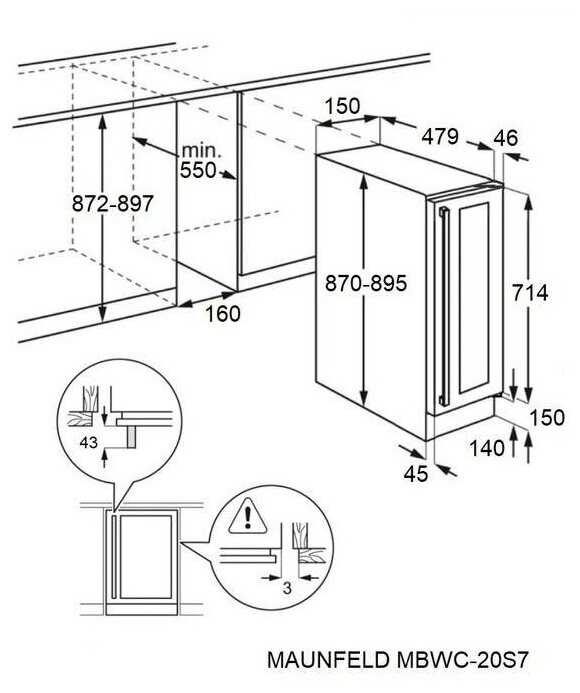 150
479
46
min.
550
872-897
870-895
714
160
150
140
45
43
3
MAUNFELD MBWC-20S7