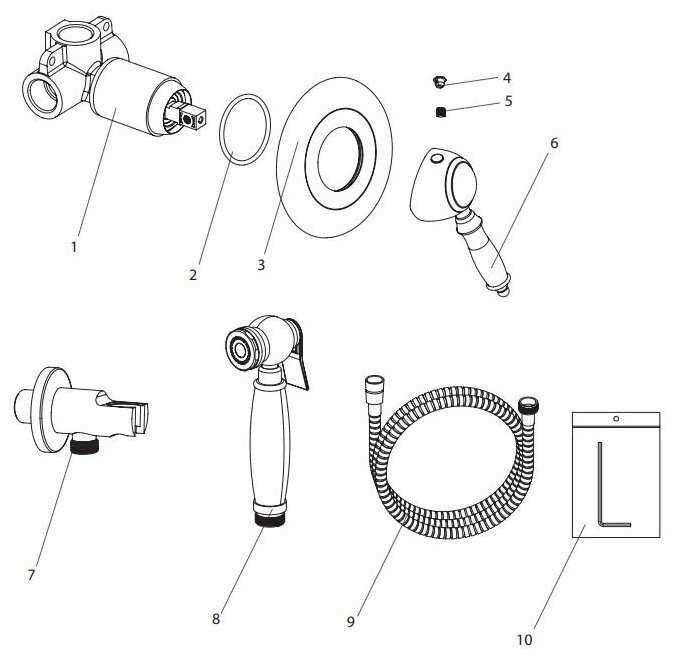 4
5
6
1
2
3
7
8
9
10