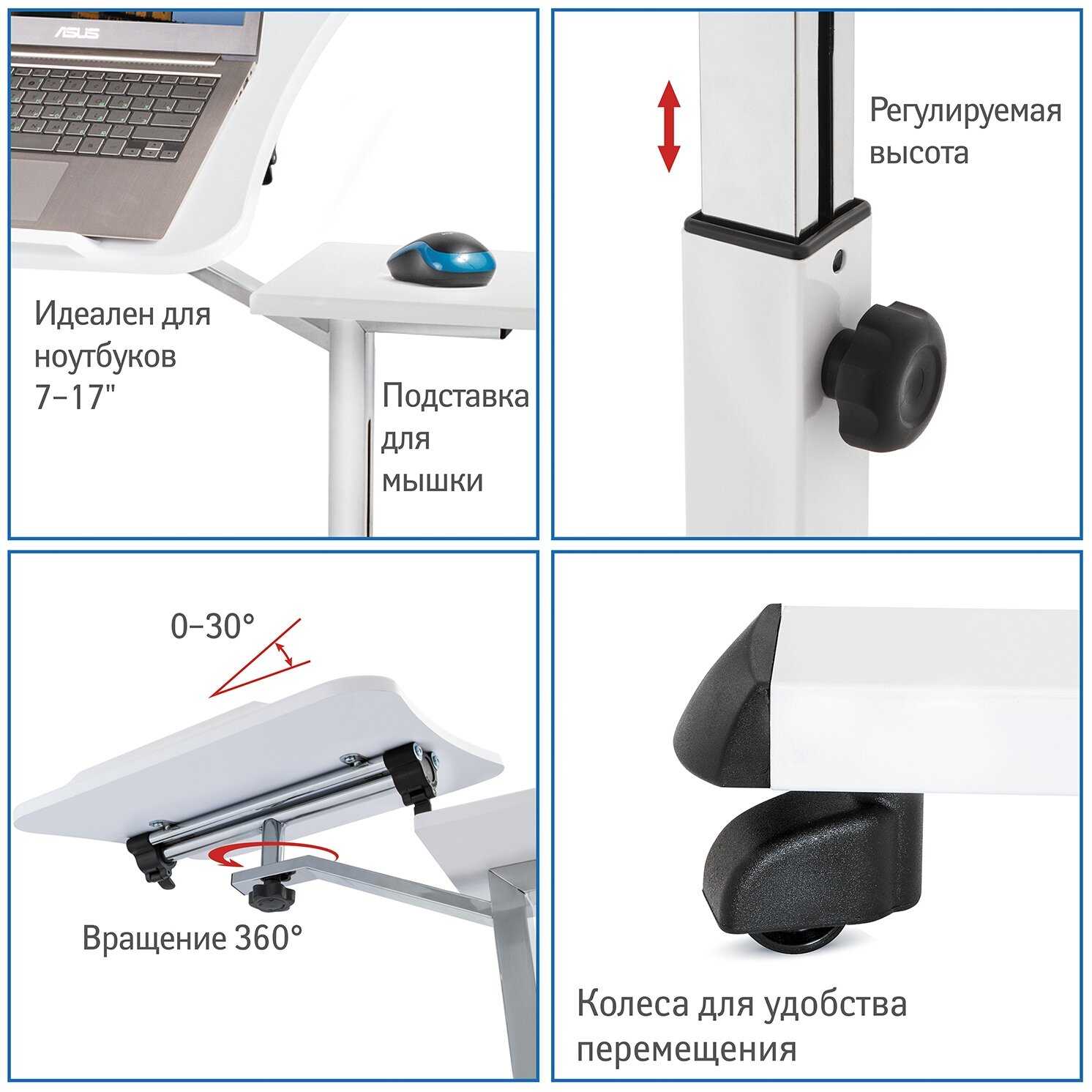 ASUS

Идеален для ноутбуков 7–17"

Подставка для мышки

Регулируемая высота

0–30°

Вращение 360°

Колеса для удобства перемещения