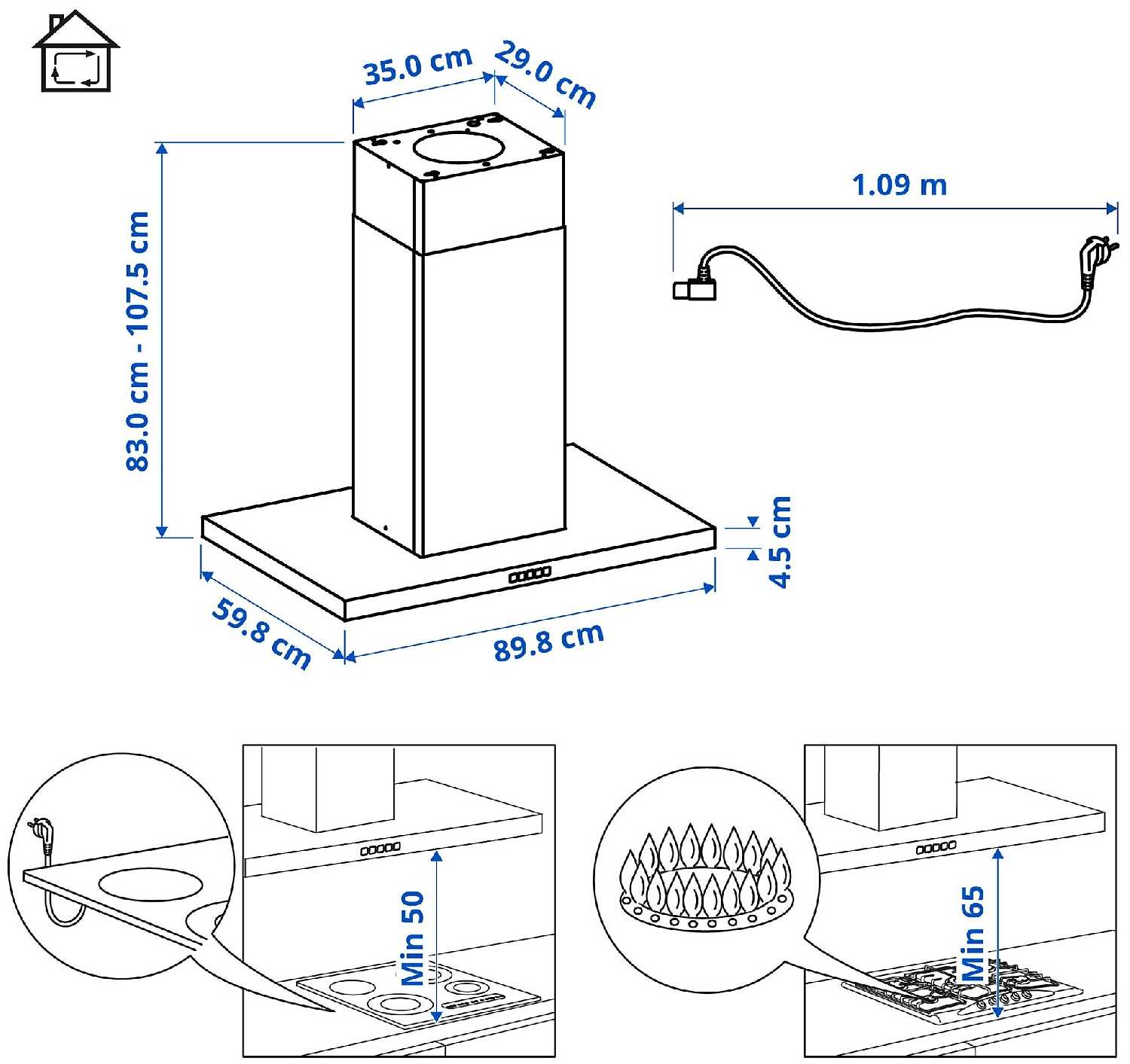 35.0 cm

29.0 cm

83.0 cm - 107.5 cm

1.09 m

4.5 cm

59.8 cm

89.8 cm

Min 50

Min 65