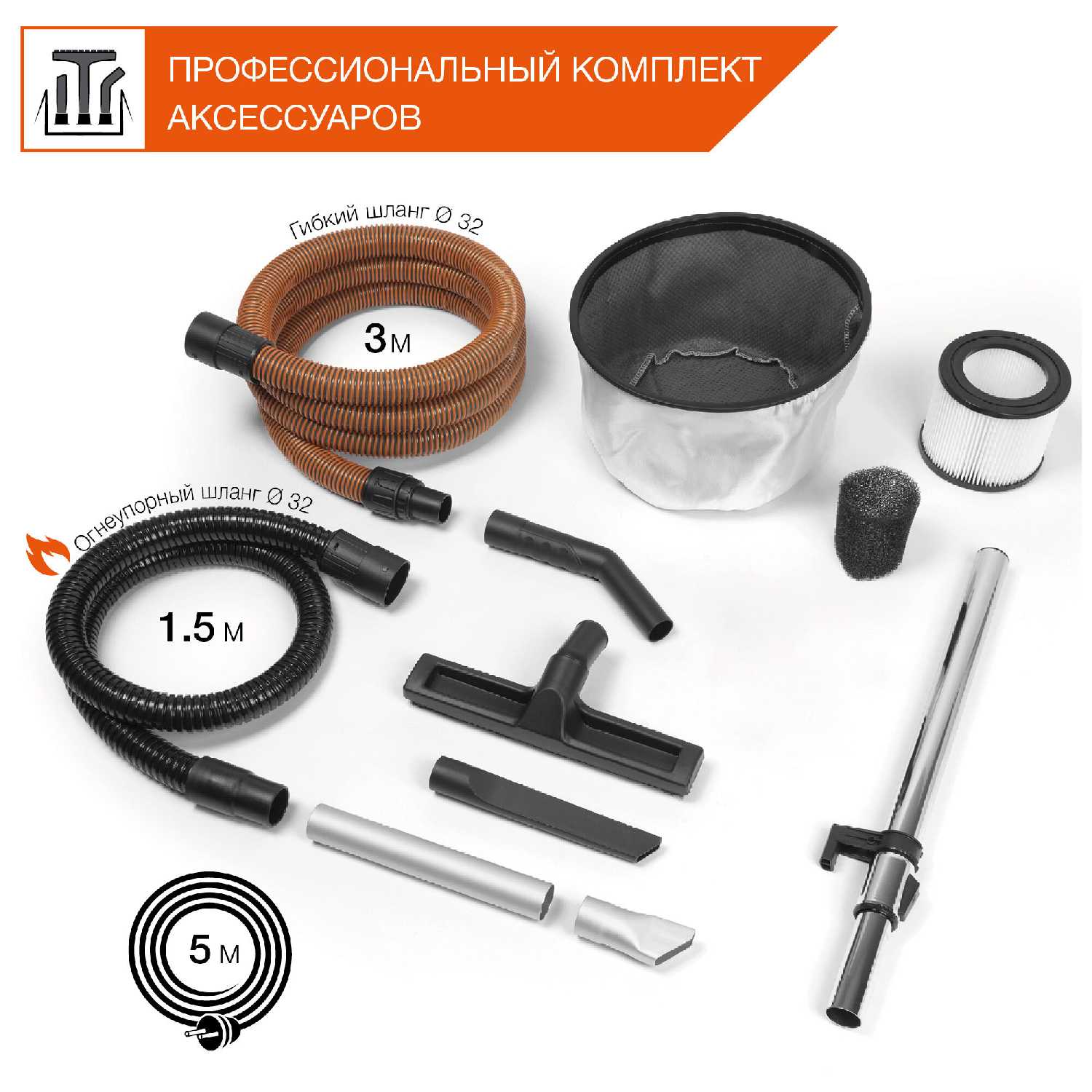 ПРОФЕССИОНАЛЬНЫЙ КОМПЛЕКТ АКСЕССУАРОВ

Гибкий шланг Ø 32

3 м

Огнеупорный шланг Ø 32

1.5 м

5 м