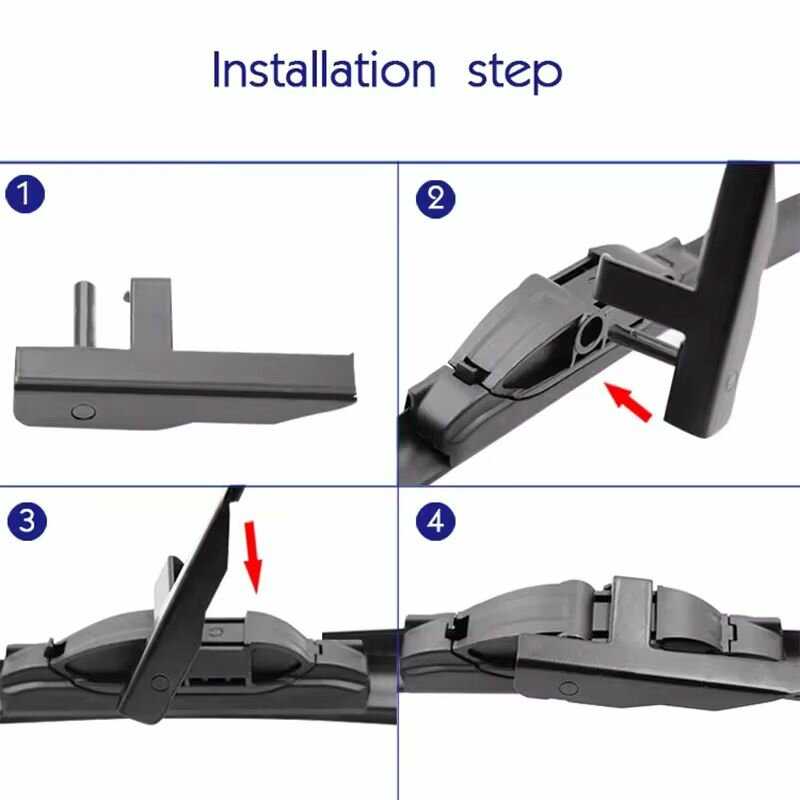 Installation step

1

2

3

4