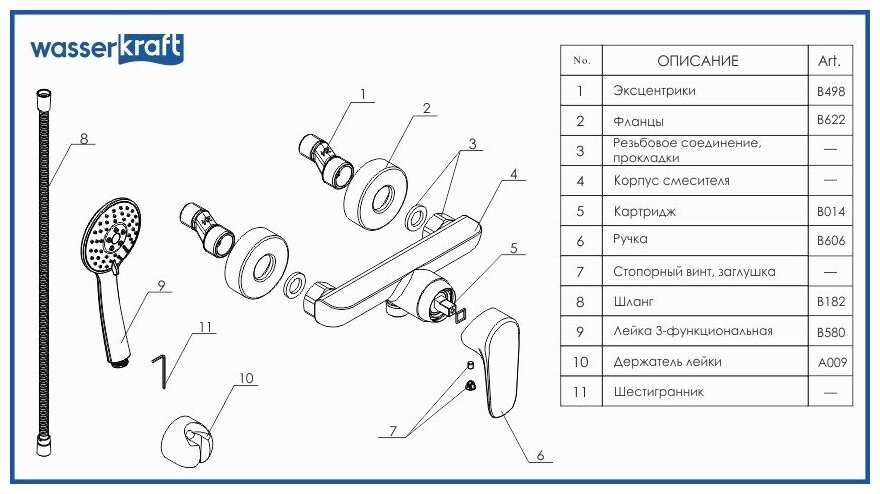 wasserkraft

8
1
2
3
4
5
9
11
10
7
6

| No. | ОПИСАНИЕ | Art. |
|---|---|---|
| 1 | Эксцентрики | B498 |
| 2 | Фланцы | B622 |
| 3 | Резьбовое соединение, прокладки | — |
| 4 | Корпус смесителя | — |
| 5 | Картридж | B014 |
| 6 | Ручка | B606 |
| 7 | Стопорный винт, заглушка | — |
| 8 | Шланг | B182 |
| 9 | Лейка 3-функциональная | B580 |
| 10 | Держатель лейки | A009 |
| 11 | Шестигранник | — |