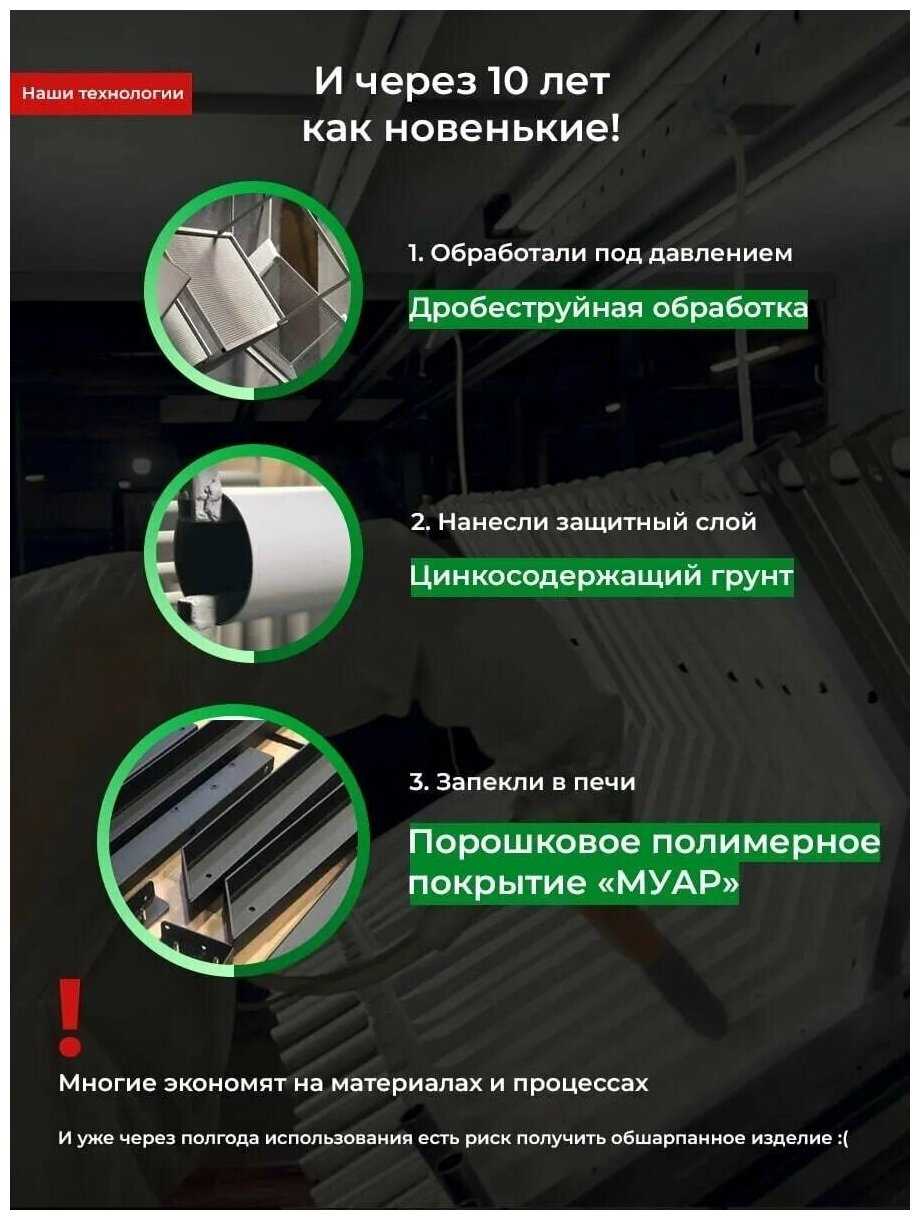 Наши технологии

И через 10 лет как новенькие!

1. Обработали под давлением

Дробеструйная обработка

2. Нанесли защитный слой

Цинкосодержащий грунт

3. Запекли в печи

Порошковое полимерное покрытие «МУАР»

!

Многие экономят на материалах и процессах

И уже через полгода использования есть риск получить обшарпанное изделие :(