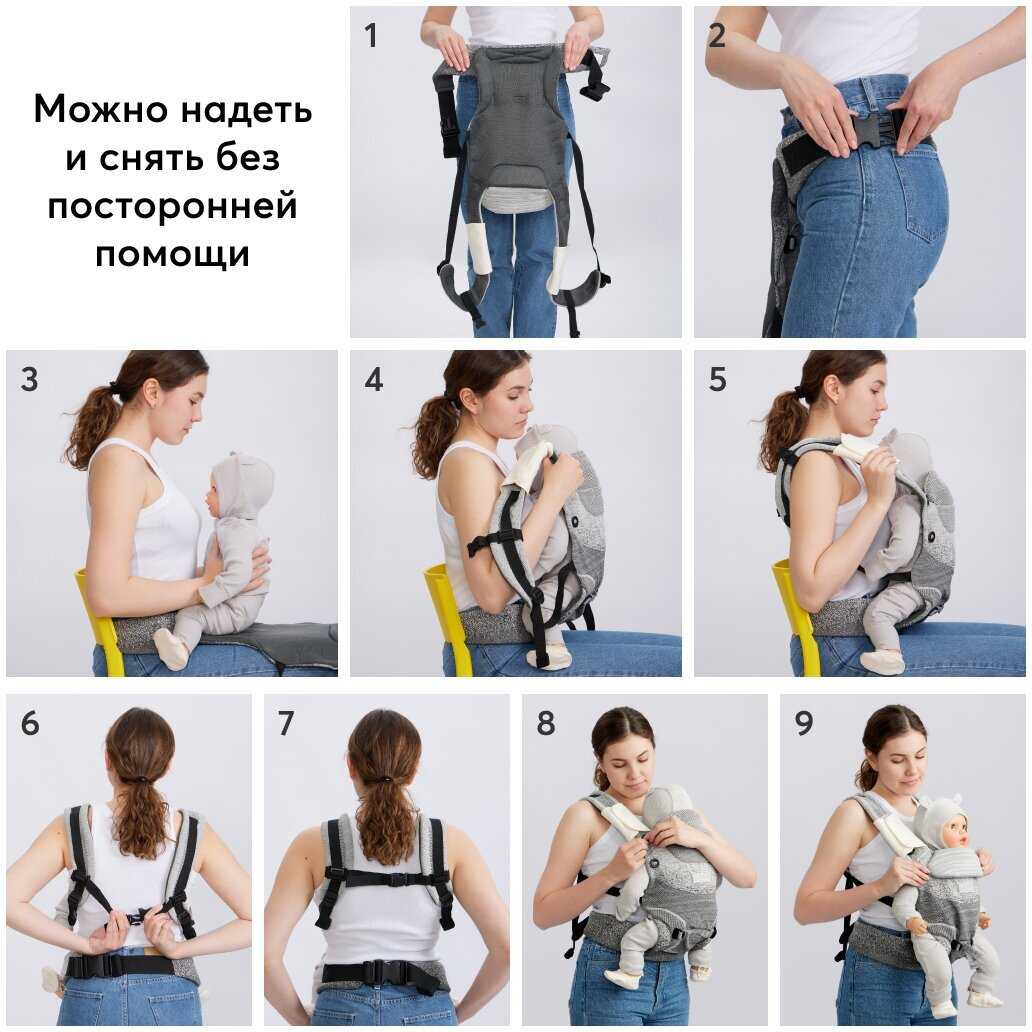 Можно надеть и снять без посторонней помощи

1

2

3

4

5

6

7

8

9