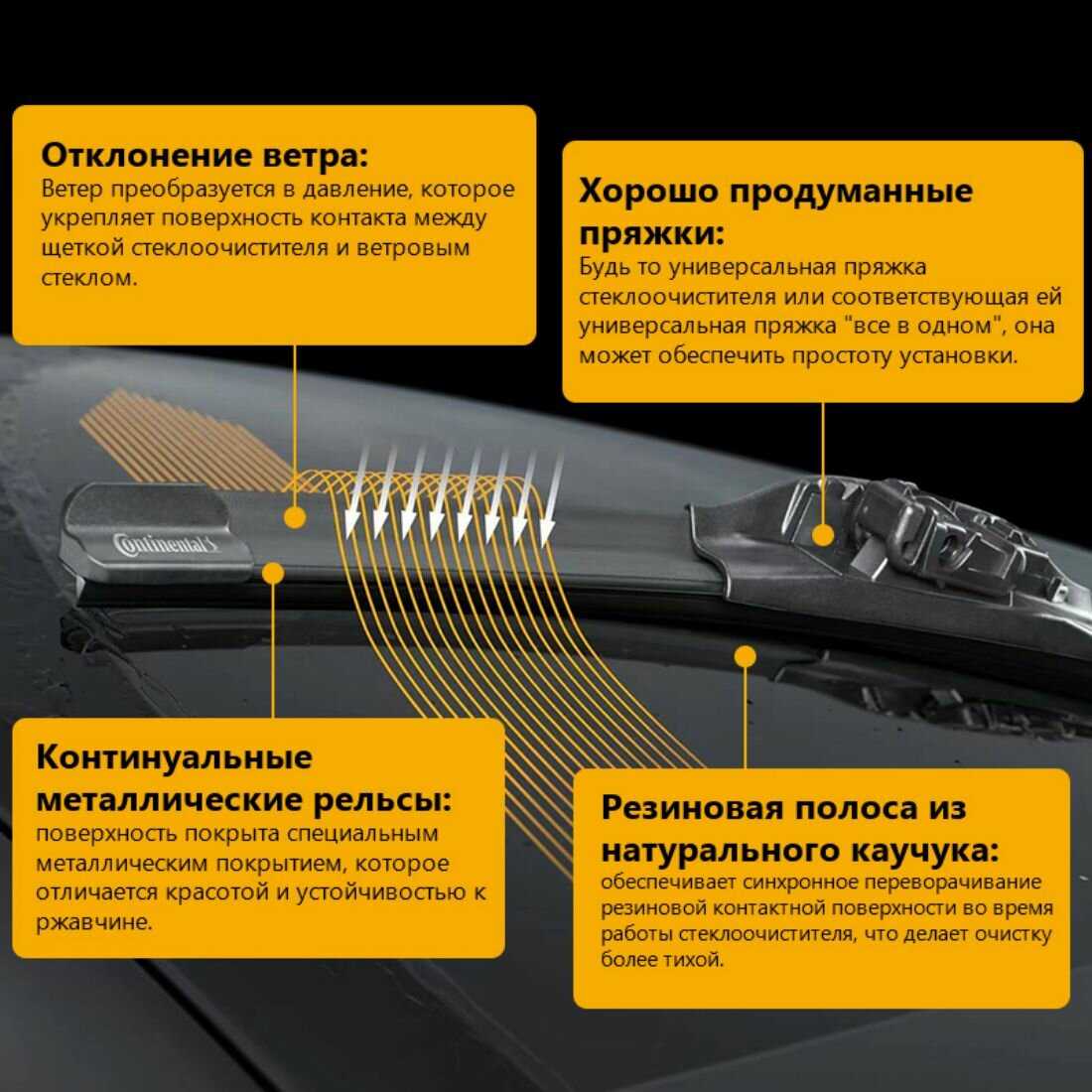 Отклонение ветра:
Ветер преобразуется в давление, которое укрепляет поверхность контакта между щеткой стеклоочистителя и ветровым стеклом.

Хорошо продуманные пряжки:
Будь то универсальная пряжка стеклоочистителя или соответствующая ей универсальная пряжка "все в одном", она может обеспечить простоту установки.

Continental

Континуальные металлические рельсы:
поверхность покрыта специальным металлическим покрытием, которое отличается красотой и устойчивостью к ржавчине.

Резиновая полоса из натурального каучука:
обеспечивает синхронное переворачивание резиновой контактной поверхности во время работы стеклоочистителя, что делает очистку более тихой.