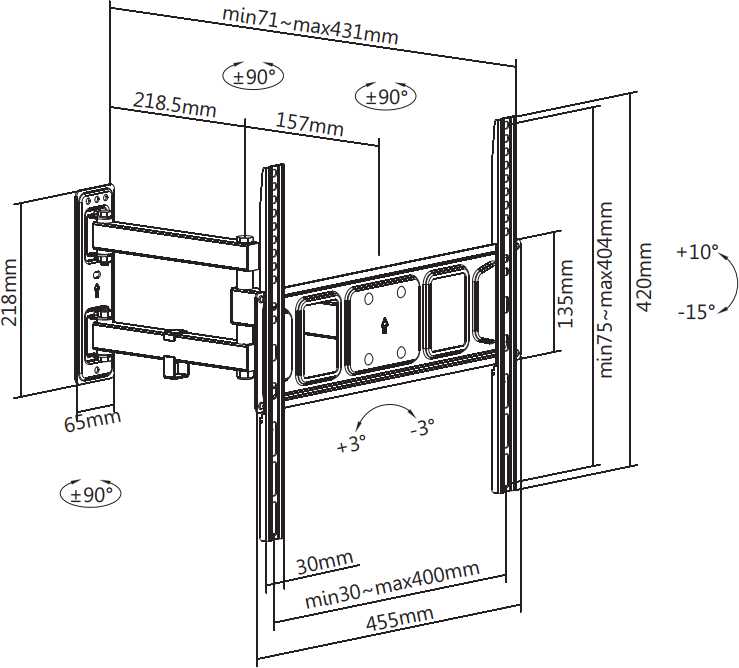 min71~max431mm

±90°

±90°

218.5mm

157mm

218mm

65mm

±90°

135mm

min75~max404mm

420mm

+10°

-15°

+3°

-3°

30mm

min30~max400mm

455mm