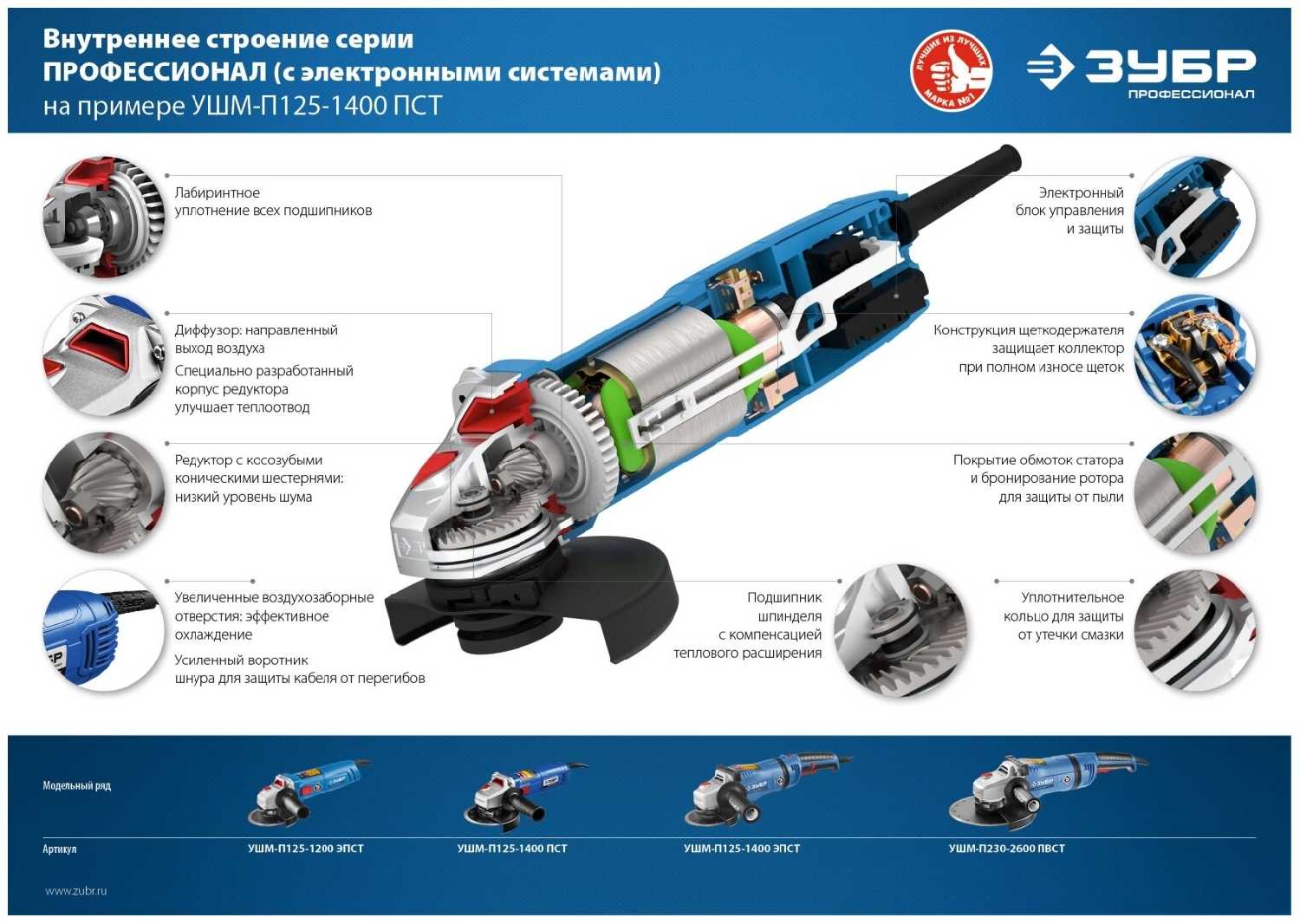 Внутреннее строение серии ПРОФЕССИОНАЛ (с электронными системами) на примере УШМ-П125-1400 ПСТ

ЛУЧШИЕ ИЗ ЛУЧШИХ МАРКА №1

ЗУБР ПРОФЕССИОНАЛ

Лабиринтное уплотнение всех подшипников

Диффузор: направленный выход воздуха

Специально разработанный корпус редуктора улучшает теплоотвод

Редуктор с косозубыми коническими шестернями: низкий уровень шума

Увеличенные воздухозаборные отверстия: эффективное охлаждение

Усиленный воротник шнура для защиты кабеля от перегибов

Электронный блок управления и защиты

Конструкция щеткодержателя защищает коллектор при полном износе щеток

Покрытие обмоток статора и бронирование ротора для защиты от пыли

Подшипник шпинделя с компенсацией теплового расширения

Уплотнительное кольцо для защиты от утечки смазки

Модельный ряд

Артикул

УШМ-П125-1200 ЭПСТ

УШМ-П125-1400 ПСТ

УШМ-П125-1400 ЭПСТ

УШМ-П230-2600 ПВСТ

www.zubr.ru