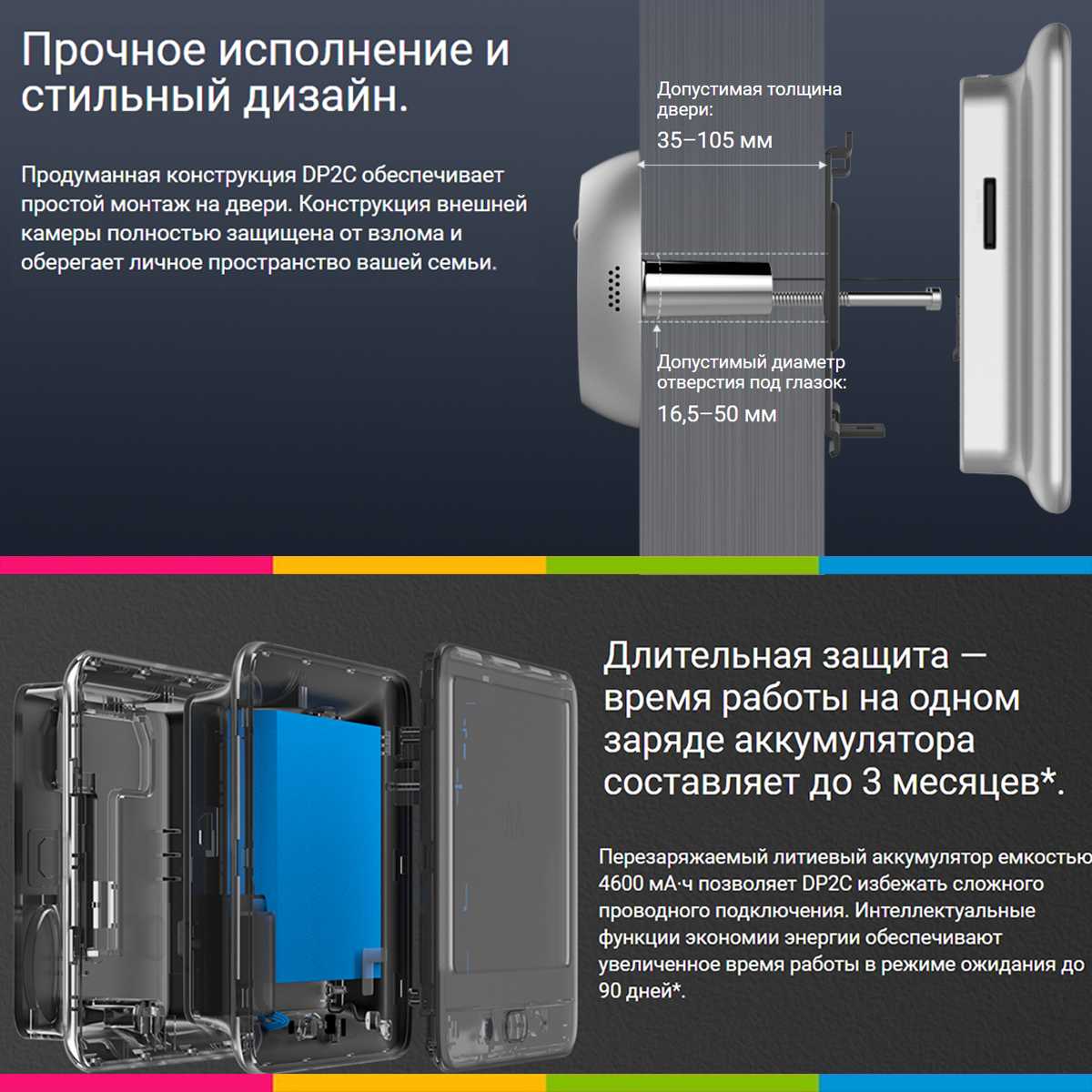 Прочное исполнение и стильный дизайн.

Продуманная конструкция DP2C обеспечивает простой монтаж на двери. Конструкция внешней камеры полностью защищена от взлома и оберегает личное пространство вашей семьи.

Допустимая толщина двери:
35–105 мм

Допустимый диаметр отверстия под глазок:
16,5–50 мм

Длительная защита — время работы на одном заряде аккумулятора составляет до 3 месяцев*.

Перезаряжаемый литиевый аккумулятор емкостью 4600 мА·ч позволяет DP2C избежать сложного проводного подключения. Интеллектуальные функции экономии энергии обеспечивают увеличенное время работы в режиме ожидания до 90 дней*.