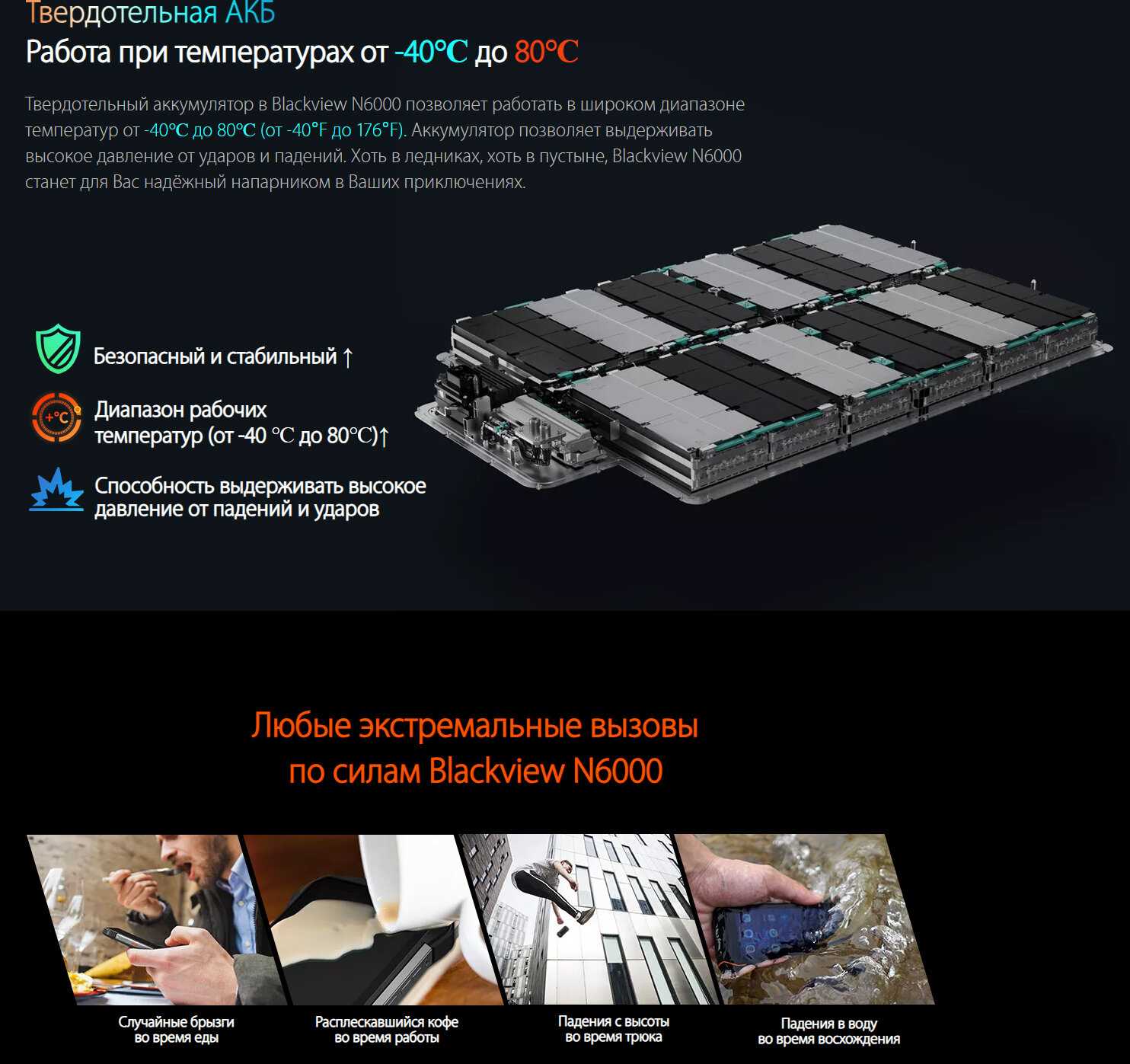 Твердотельная АКБ

Работа при температурах от -40℃ до 80℃

Твердотельный аккумулятор в Blackview N6000 позволяет работать в широком диапазоне температур от -40℃ до 80℃ (от -40°F до 176°F). Аккумулятор позволяет выдерживать высокое давление от ударов и падений. Хоть в ледниках, хоть в пустыне, Blackview N6000 станет для Вас надёжный напарником в Ваших приключениях.

Безопасный и стабильный ↑

+℃

Диапазон рабочих температур (от -40 ℃ до 80℃)↑

Способность выдерживать высокое давление от падений и ударов

Любые экстремальные вызовы по силам Blackview N6000

Случайные брызги во время еды

Расплескавшийся кофе во время работы

Падения с высоты во время трюка

Падения в воду во время восхождения