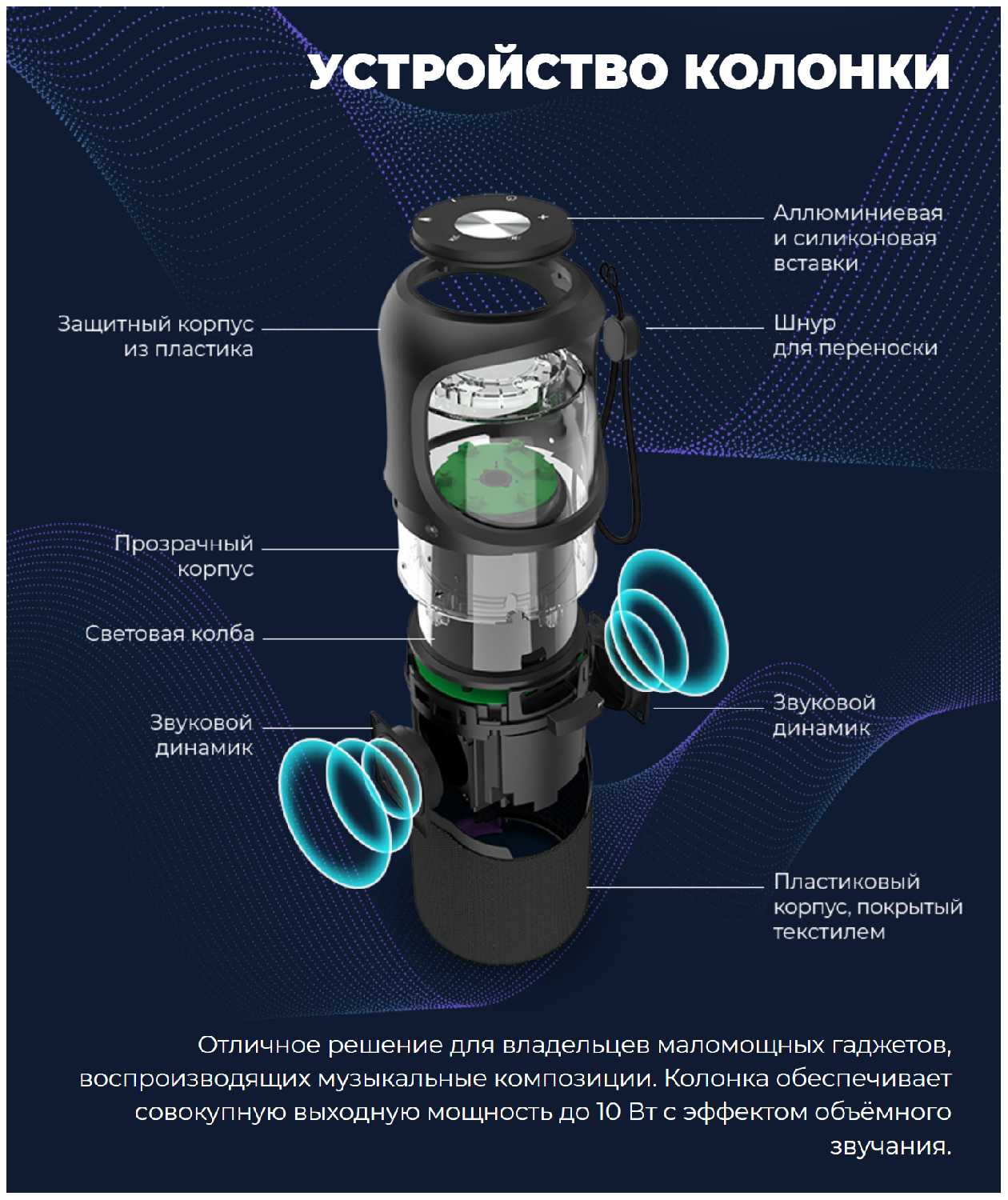 УСТРОЙСТВО КОЛОНКИ

Аллюминиевая и силиконовая вставки

Защитный корпус из пластика

Шнур для переноски

Прозрачный корпус

Световая колба

Звуковой динамик

Звуковой динамик

Пластиковый корпус, покрытый текстилем

Отличное решение для владельцев маломощных гаджетов, воспроизводящих музыкальные композиции. Колонка обеспечивает совокупную выходную мощность до 10 Вт с эффектом объёмного звучания.