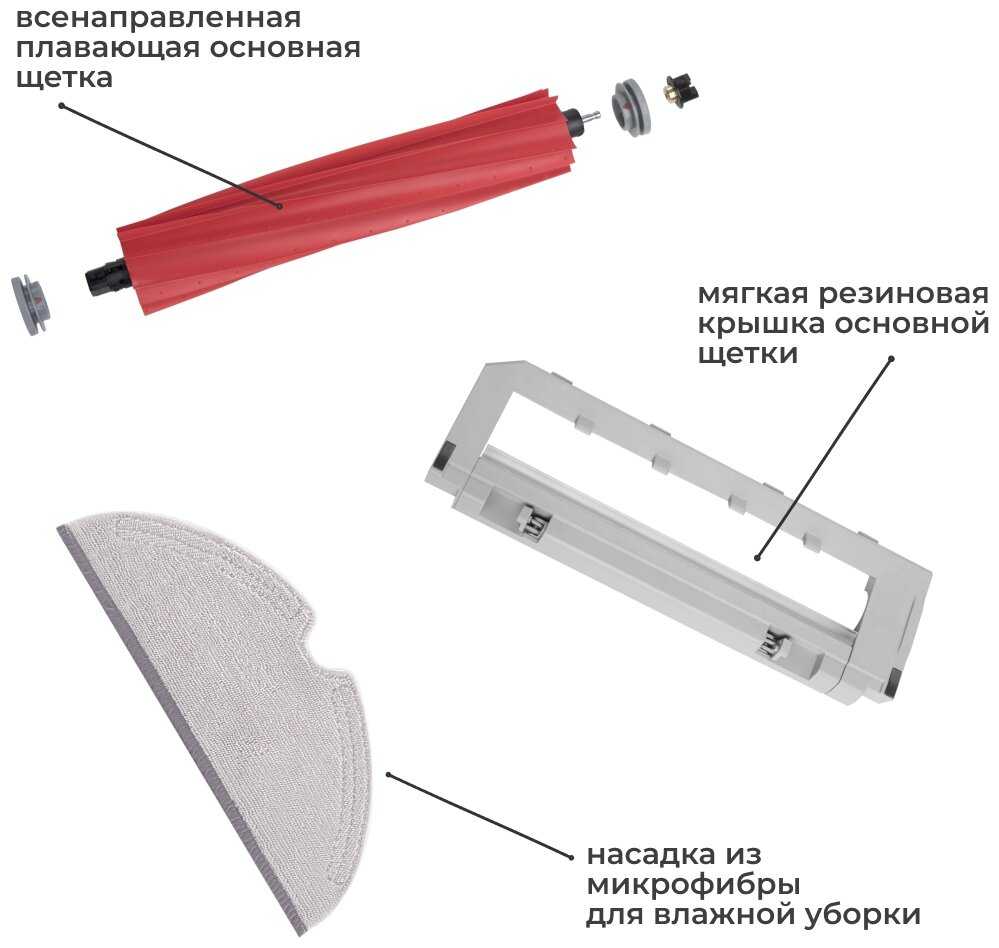 всенаправленная плавающая основная щетка

мягкая резиновая крышка основной щетки

насадка из микрофибры для влажной уборки