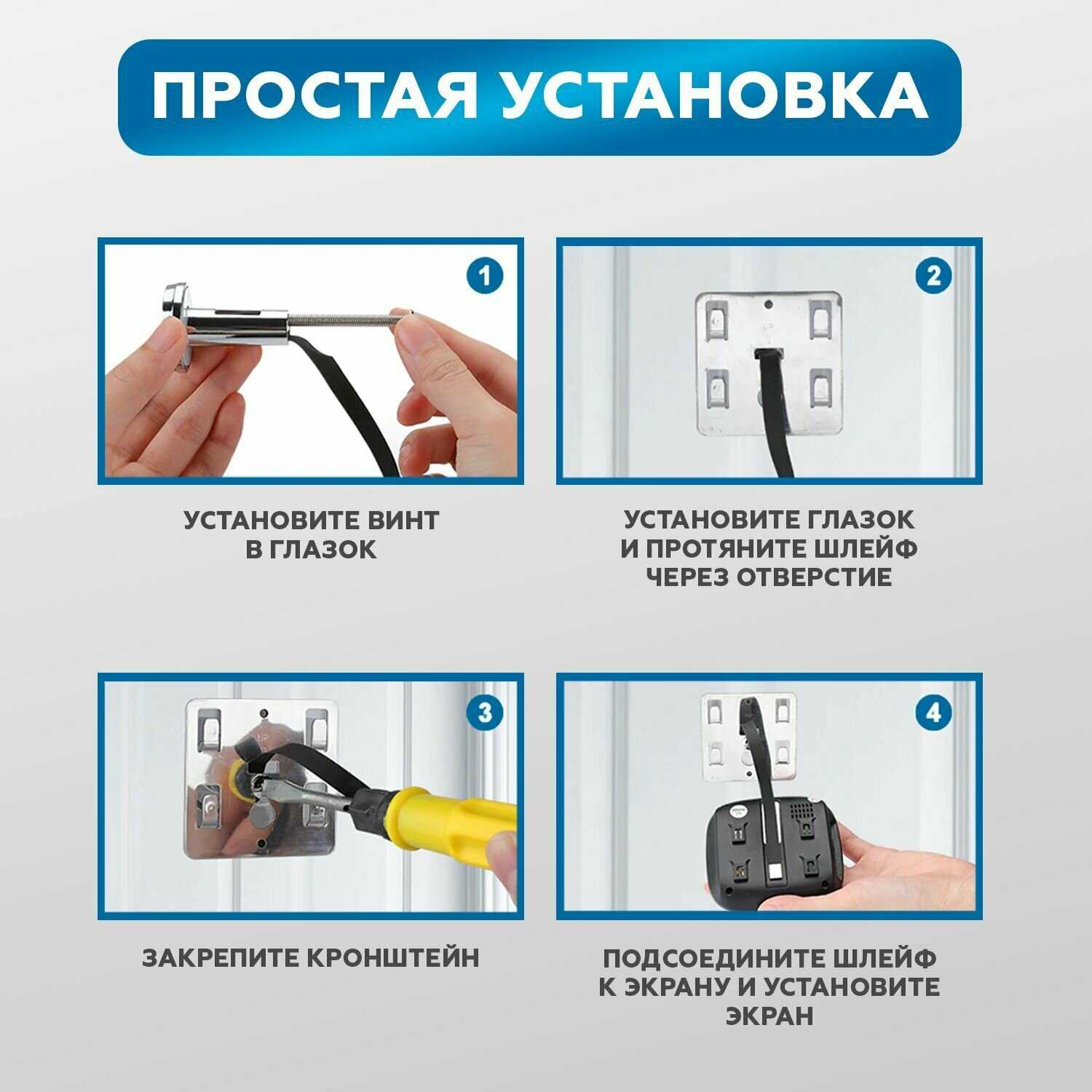 ПРОСТАЯ УСТАНОВКА

1

УСТАНОВИТЕ ВИНТ В ГЛАЗОК

2

УСТАНОВИТЕ ГЛАЗОК И ПРОТЯНИТЕ ШЛЕЙФ ЧЕРЕЗ ОТВЕРСТИЕ

3

ЗАКРЕПИТЕ КРОНШТЕЙН

4

ПОДСОЕДИНИТЕ ШЛЕЙФ К ЭКРАНУ И УСТАНОВИТЕ ЭКРАН