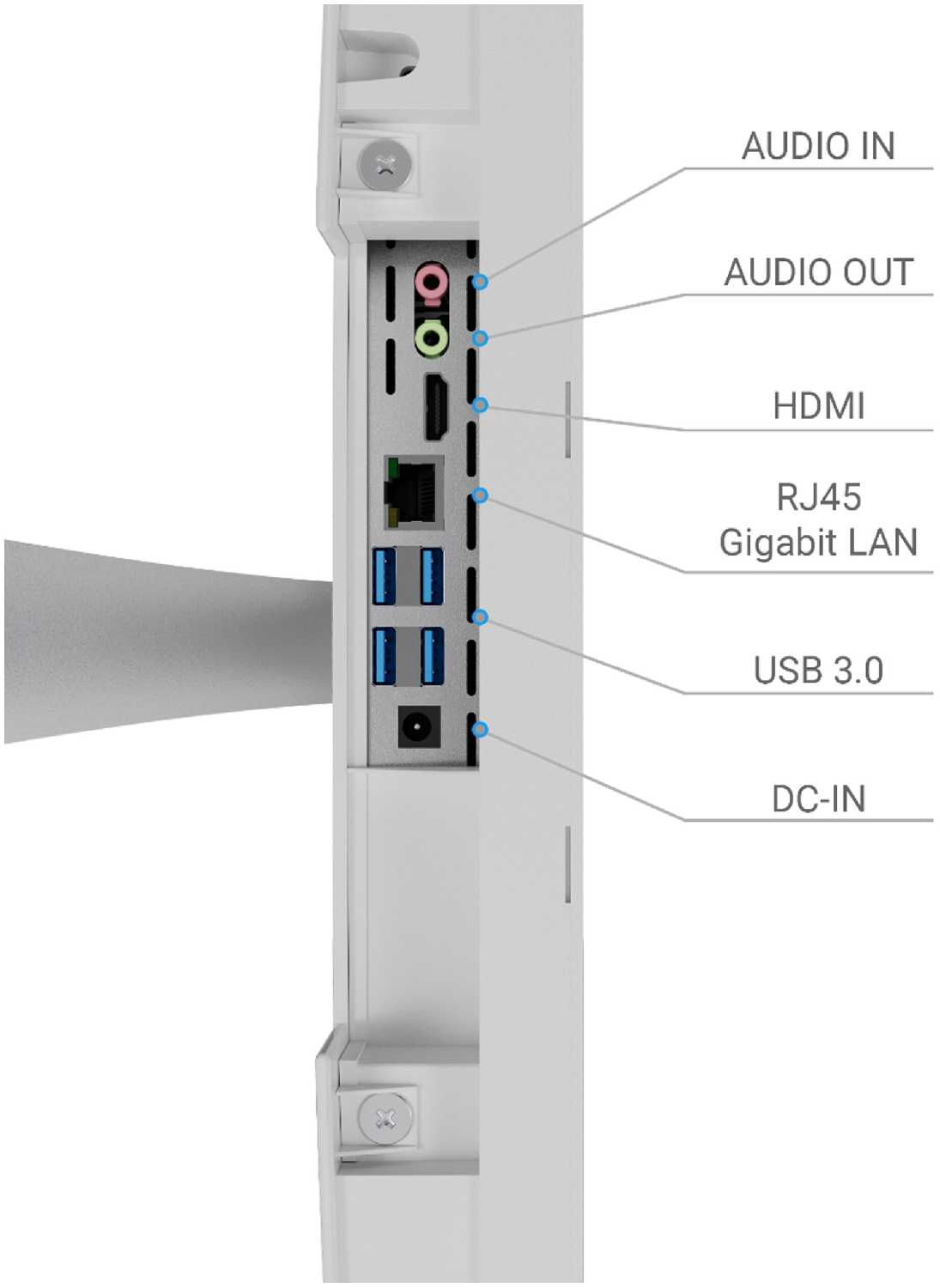 AUDIO IN

AUDIO OUT

HDMI

RJ45
Gigabit LAN

USB 3.0

DC-IN