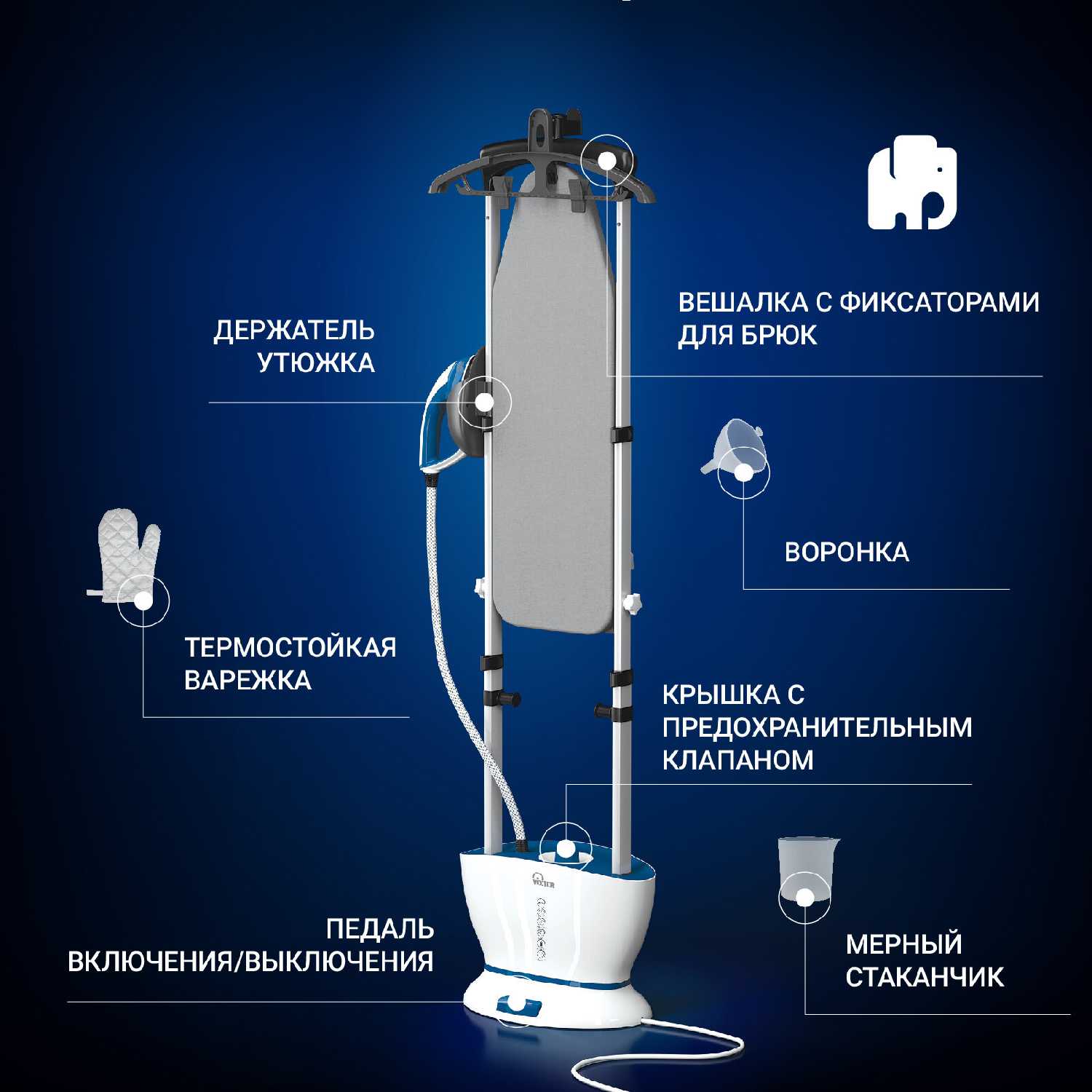 ВЕШАЛКА С ФИКСАТОРАМИ ДЛЯ БРЮК

ДЕРЖАТЕЛЬ УТЮЖКА

ВОРОНКА

ТЕРМОСТОЙКАЯ ВАРЕЖКА

КРЫШКА С ПРЕДОХРАНИТЕЛЬНЫМ КЛАПАНОМ

VIXTER

ПЕДАЛЬ ВКЛЮЧЕНИЯ/ВЫКЛЮЧЕНИЯ

МЕРНЫЙ СТАКАНЧИК