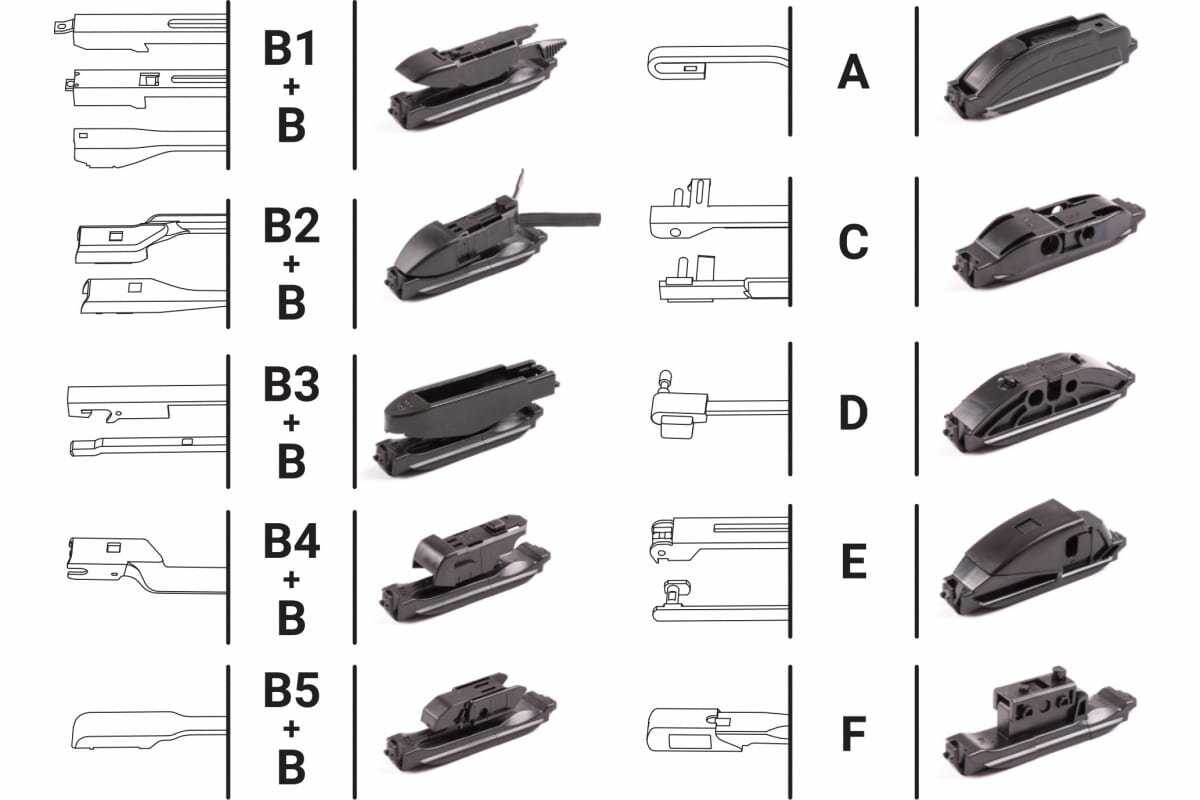 B1
+
B

B2
+
B

B3
+
B

B4
+
B

B5
+
B

A

C

D

E

F