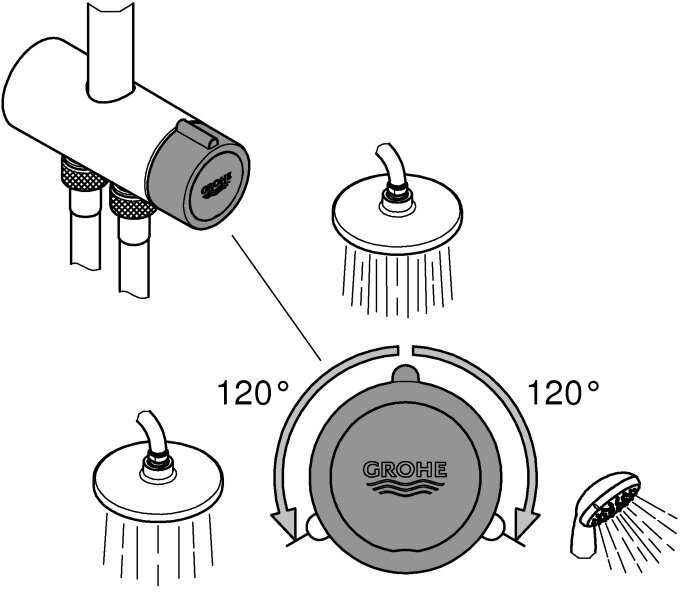 GROHE

120°

120°

GROHE