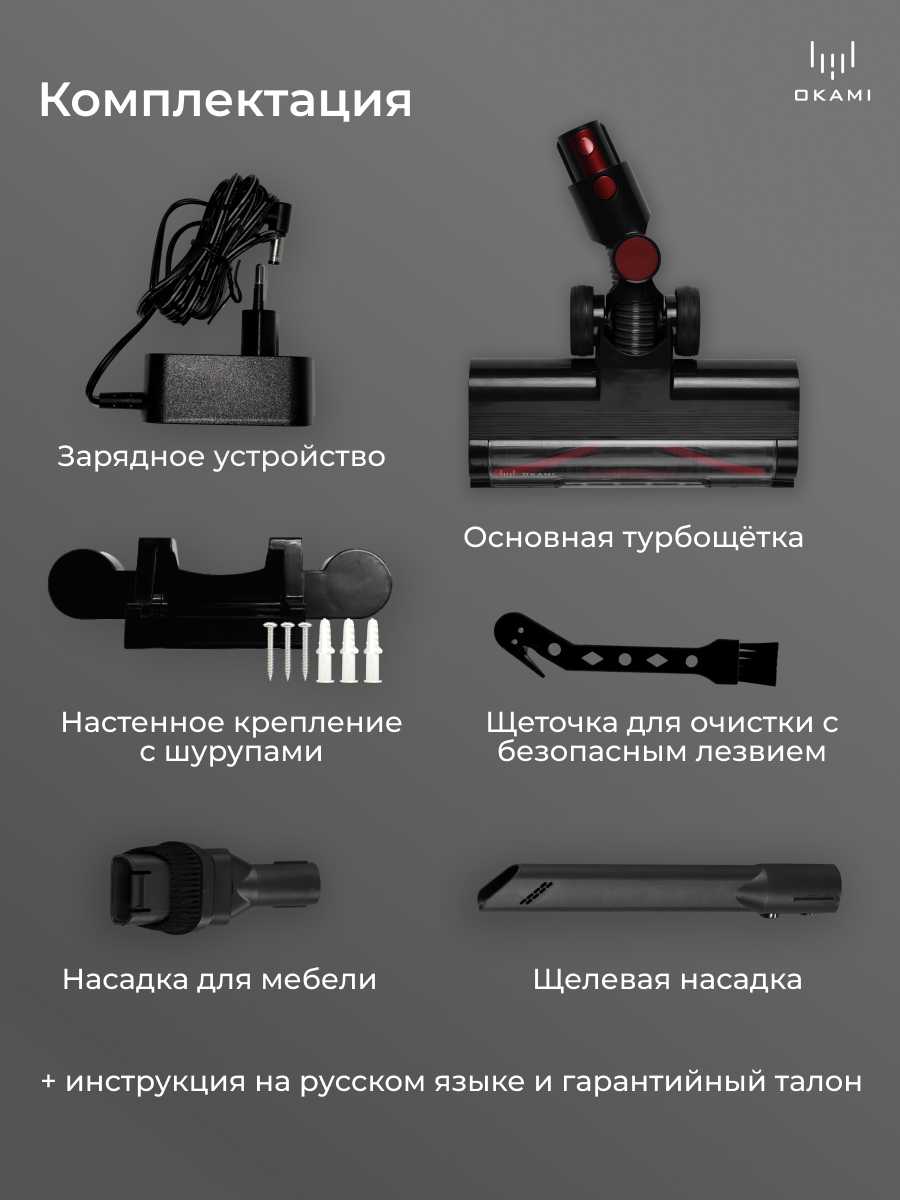 Комплектация

OKAMI

Зарядное устройство

Основная турбощётка

Настенное крепление с шурупами

Щеточка для очистки с безопасным лезвием

Насадка для мебели

Щелевая насадка

+ инструкция на русском языке и гарантийный талон