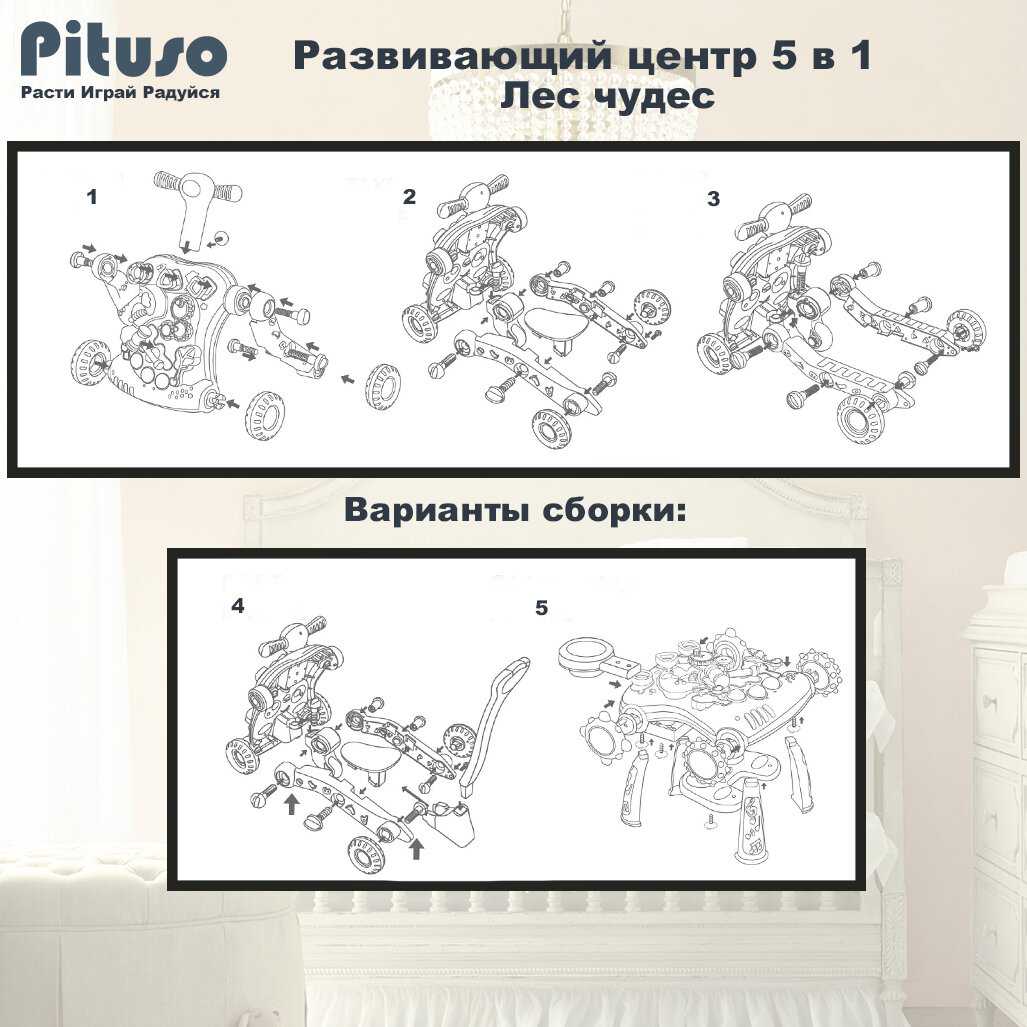 Pituso
Расти Играй Радуйся

Развивающий центр 5 в 1
Лес чудес

1

2

3

Варианты сборки:

4

5