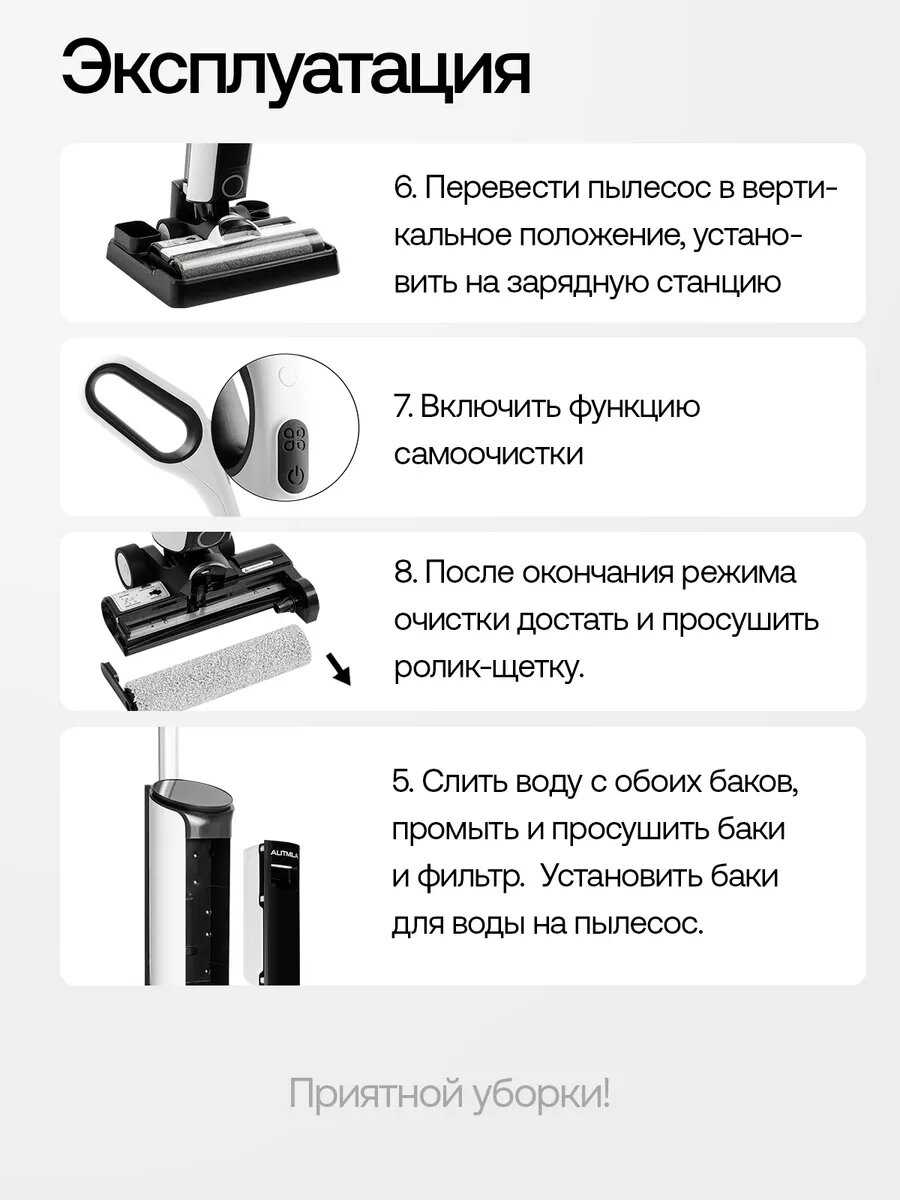 Эксплуатация

6. Перевести пылесос в вертикальное положение, установить на зарядную станцию

7. Включить функцию самоочистки

8. После окончания режима очистки достать и просушить ролик-щетку.

AUTMLA

5. Слить воду с обоих баков, промыть и просушить баки и фильтр.  Установить баки для воды на пылесос.

Приятной уборки!