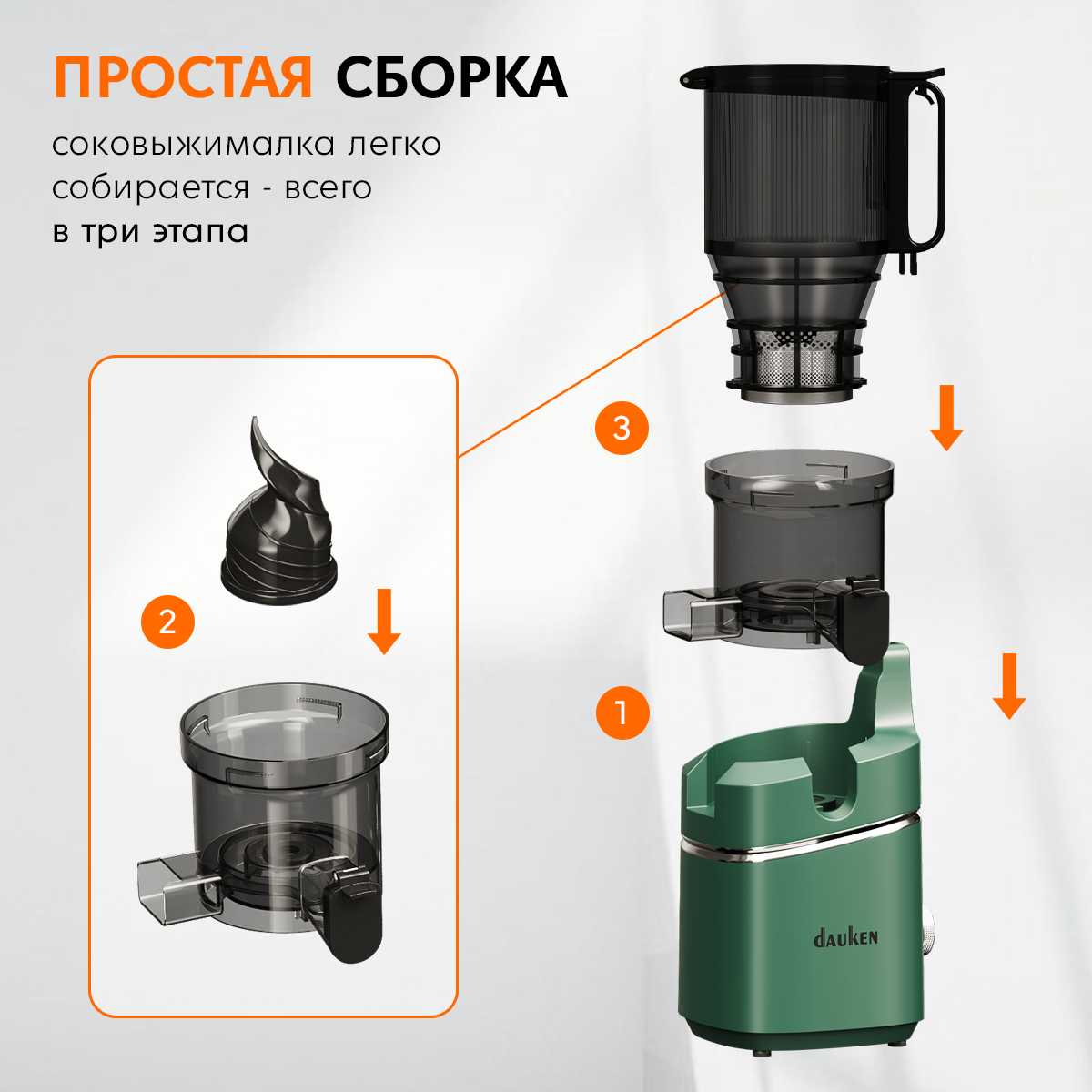 ПРОСТАЯ СБОРКА

соковыжималка легко собирается - всего в три этапа

3

2

1

dauken