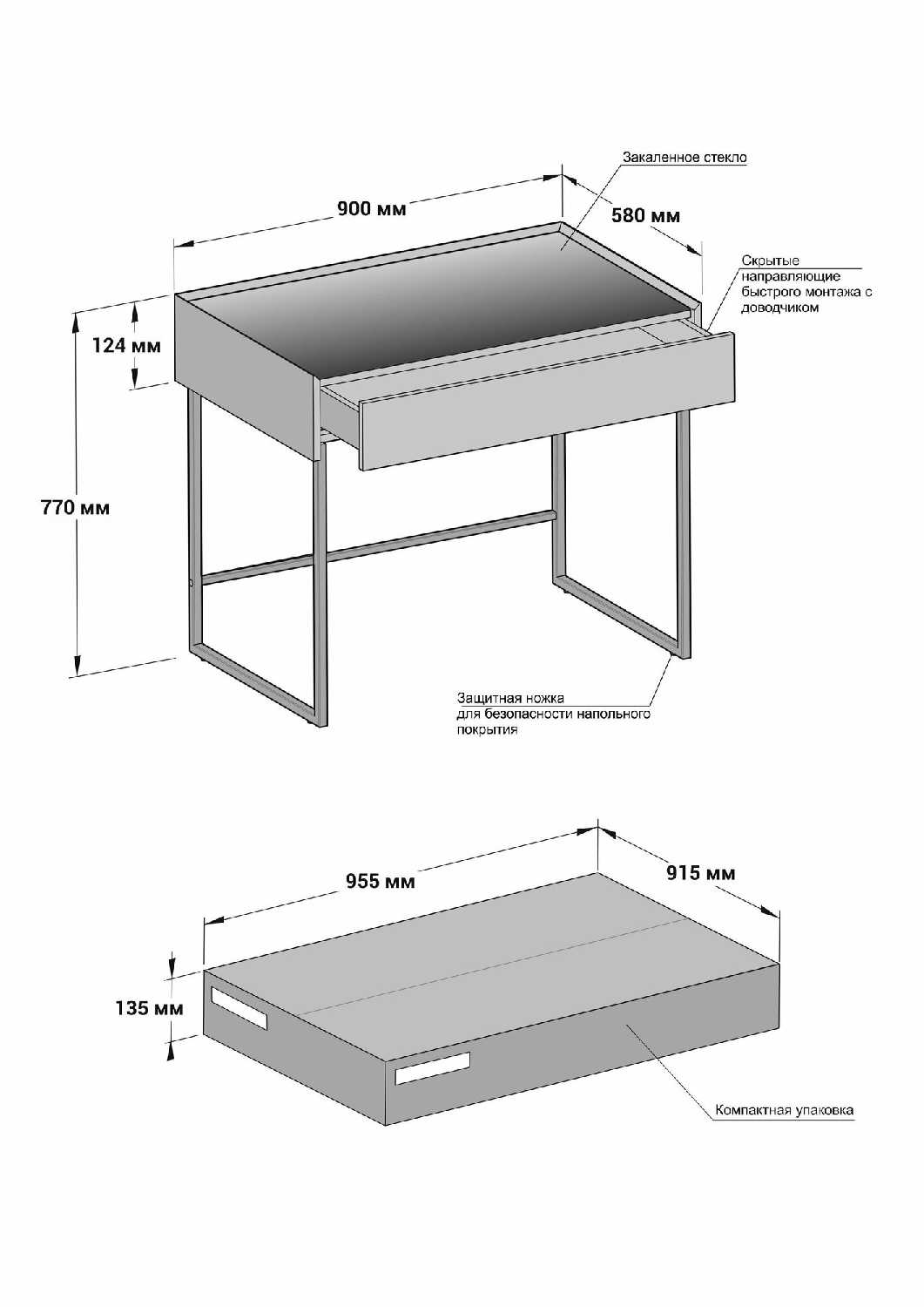 Закаленное стекло

900 мм

580 мм

Скрытые направляющие быстрого монтажа с доводчиком

124 мм

770 мм

Защитная ножка для безопасности напольного покрытия

955 мм

915 мм

135 мм

Компактная упаковка