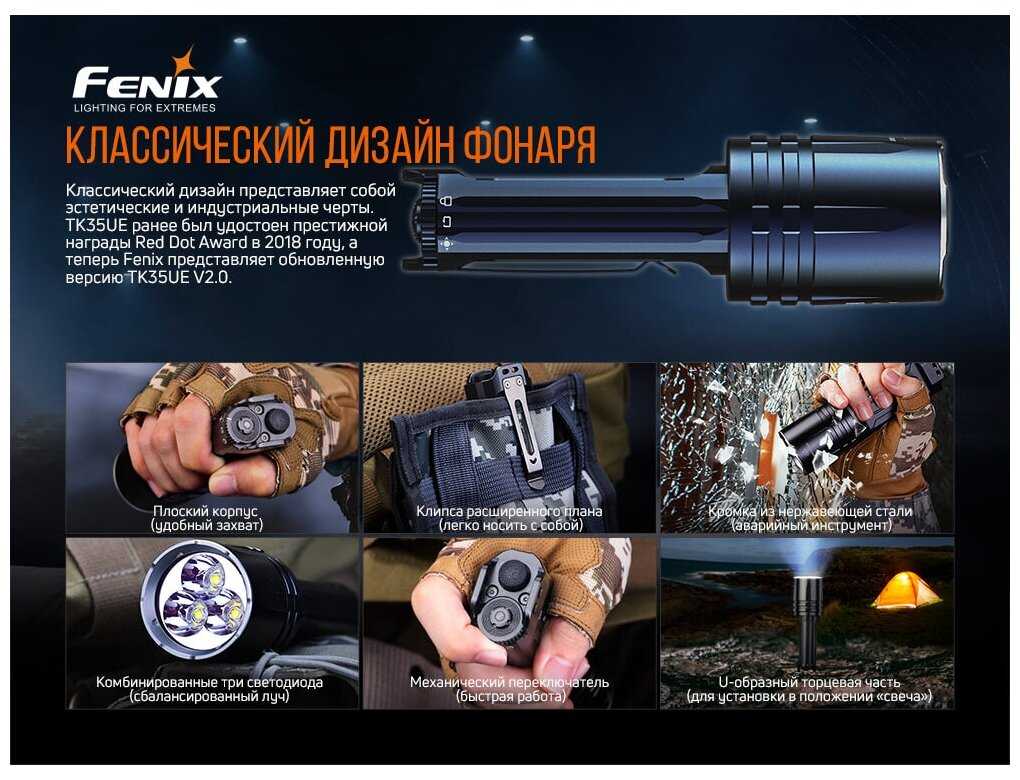 FENIX
LIGHTING FOR EXTREMES

КЛАССИЧЕСКИЙ ДИЗАЙН ФОНАРЯ

Классический дизайн представляет собой эстетические и индустриальные черты. TK35UE ранее был удостоен престижной награды Red Dot Award в 2018 году, а теперь Fenix представляет обновленную версию TK35UE V2.0.

Плоский корпус
(удобный захват)

Клипса расширенного плана
(легко носить с собой)

Кромка из нержавеющей стали
(аварийный инструмент)

Комбинированные три светодиода
(сбалансированный луч)

Механический переключатель
(быстрая работа)

U-образный торцевая часть
(для установки в положении «свеча»)