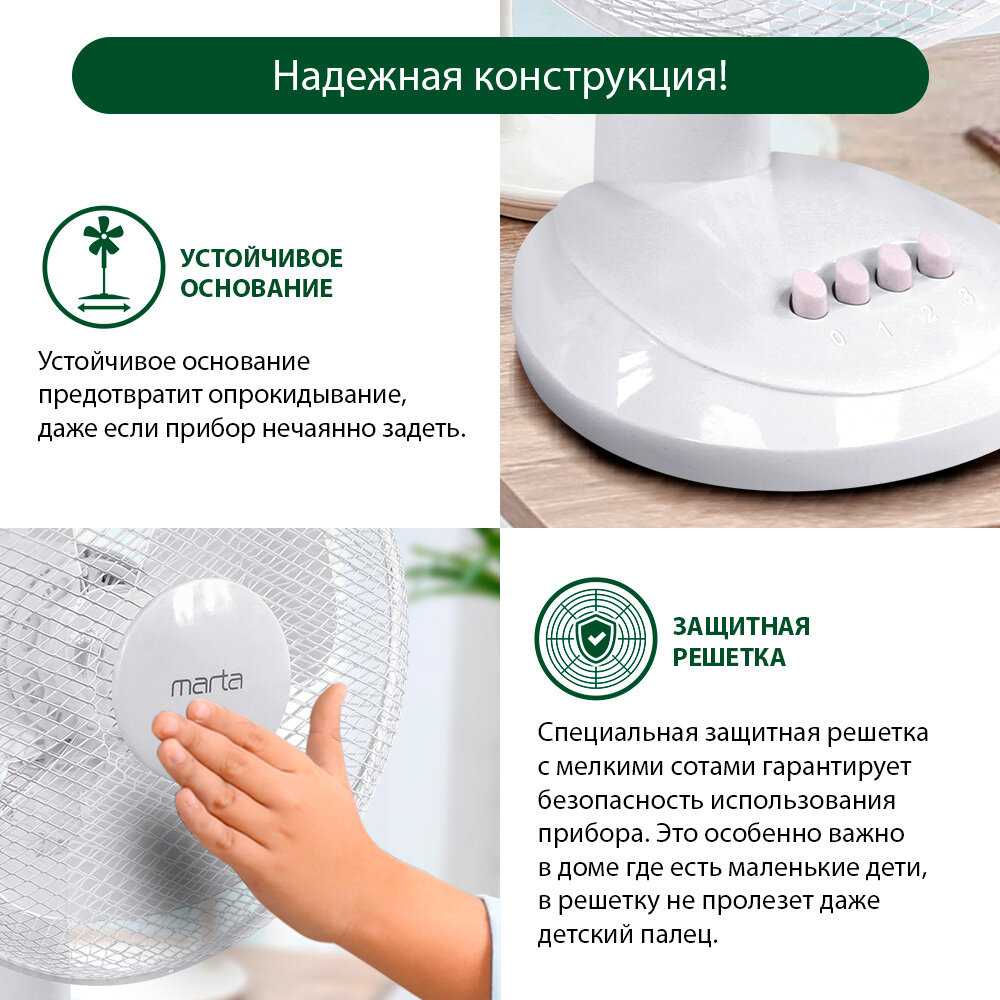 Надежная конструкция!

УСТОЙЧИВОЕ ОСНОВАНИЕ

Устойчивое основание предотвратит опрокидывание, даже если прибор нечаянно задеть.

0 1 2 3

marta

ЗАЩИТНАЯ РЕШЕТКА

Специальная защитная решетка с мелкими сотами гарантирует безопасность использования прибора. Это особенно важно в доме где есть маленькие дети, в решетку не пролезет даже детский палец.