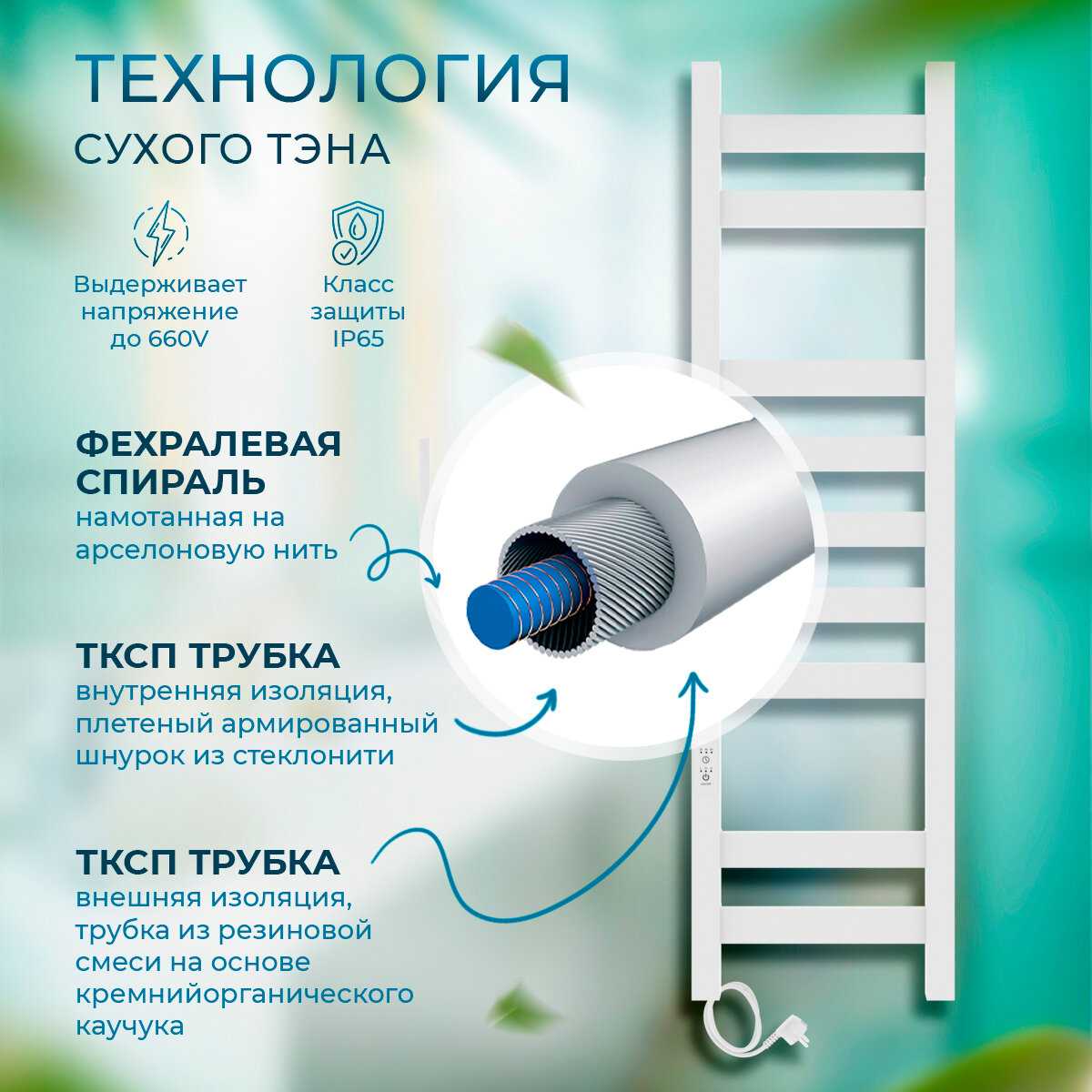 ТЕХНОЛОГИЯ
СУХОГО ТЭНА

Выдерживает напряжение до 660V

Класс защиты IP65

ФЕХРАЛЕВАЯ СПИРАЛЬ
намотанная на арселоновую нить

ТКСП ТРУБКА
внутренняя изоляция, плетеный армированный шнурок из стеклонити

ТКСП ТРУБКА
внешняя изоляция, трубка из резиновой смеси на основе кремнийорганического каучука