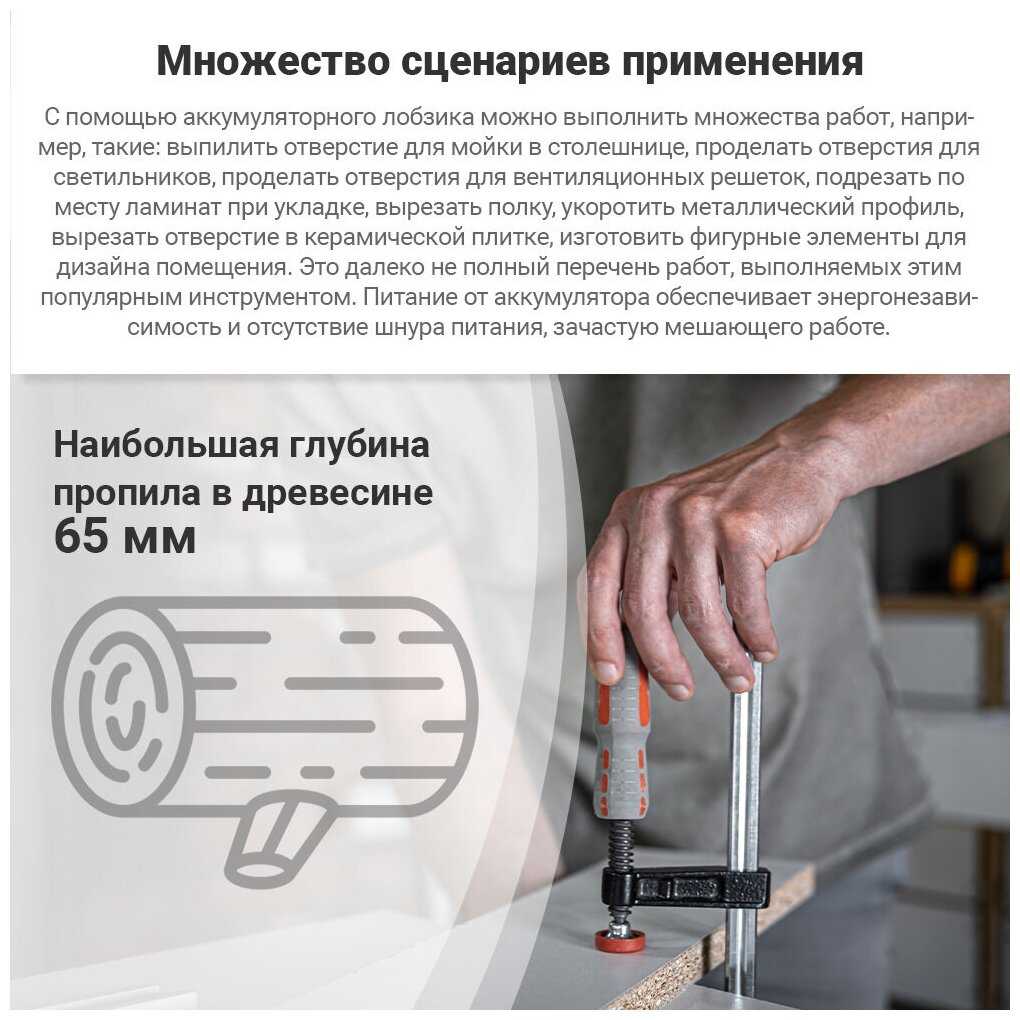 Множество сценариев применения

С помощью аккумуляторного лобзика можно выполнить множества работ, например, такие: выпилить отверстие для мойки в столешнице, проделать отверстия для светильников, проделать отверстия для вентиляционных решеток, подрезать по месту ламинат при укладке, вырезать полку, укоротить металлический профиль, вырезать отверстие в керамической плитке, изготовить фигурные элементы для дизайна помещения. Это далеко не полный перечень работ, выполняемых этим популярным инструментом. Питание от аккумулятора обеспечивает энергонезависимость и отсутствие шнура питания, зачастую мешающего работе.

Наибольшая глубина пропила в древесине 65 мм