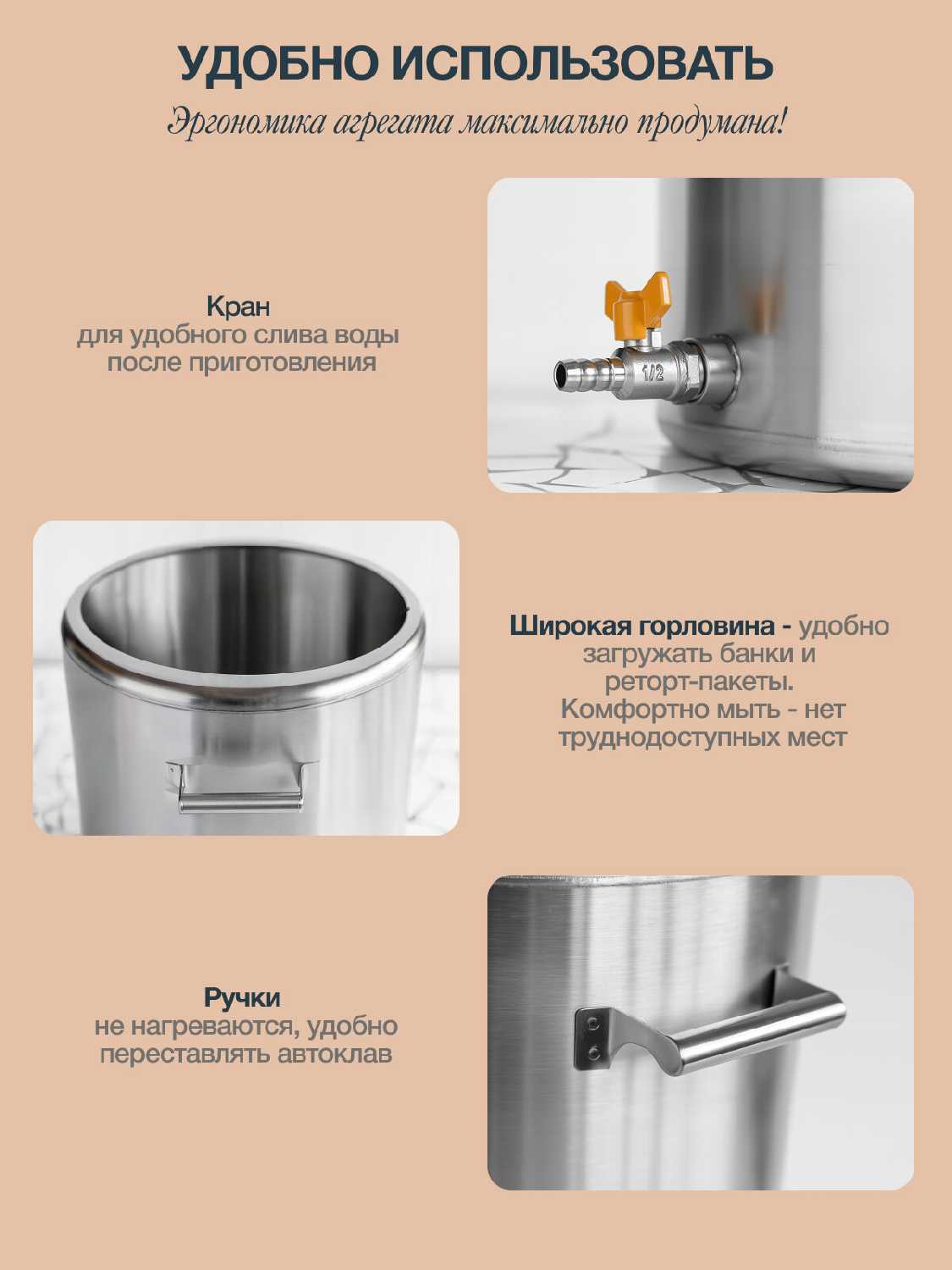 УДОБНО ИСПОЛЬЗОВАТЬ

Эргономика агрегата максимально продумана!

Кран
для удобного слива воды после приготовления

1/2

Широкая горловина - удобно загружать банки и реторт-пакеты. Комфортно мыть - нет труднодоступных мест

Ручки
не нагреваются, удобно переставлять автоклав