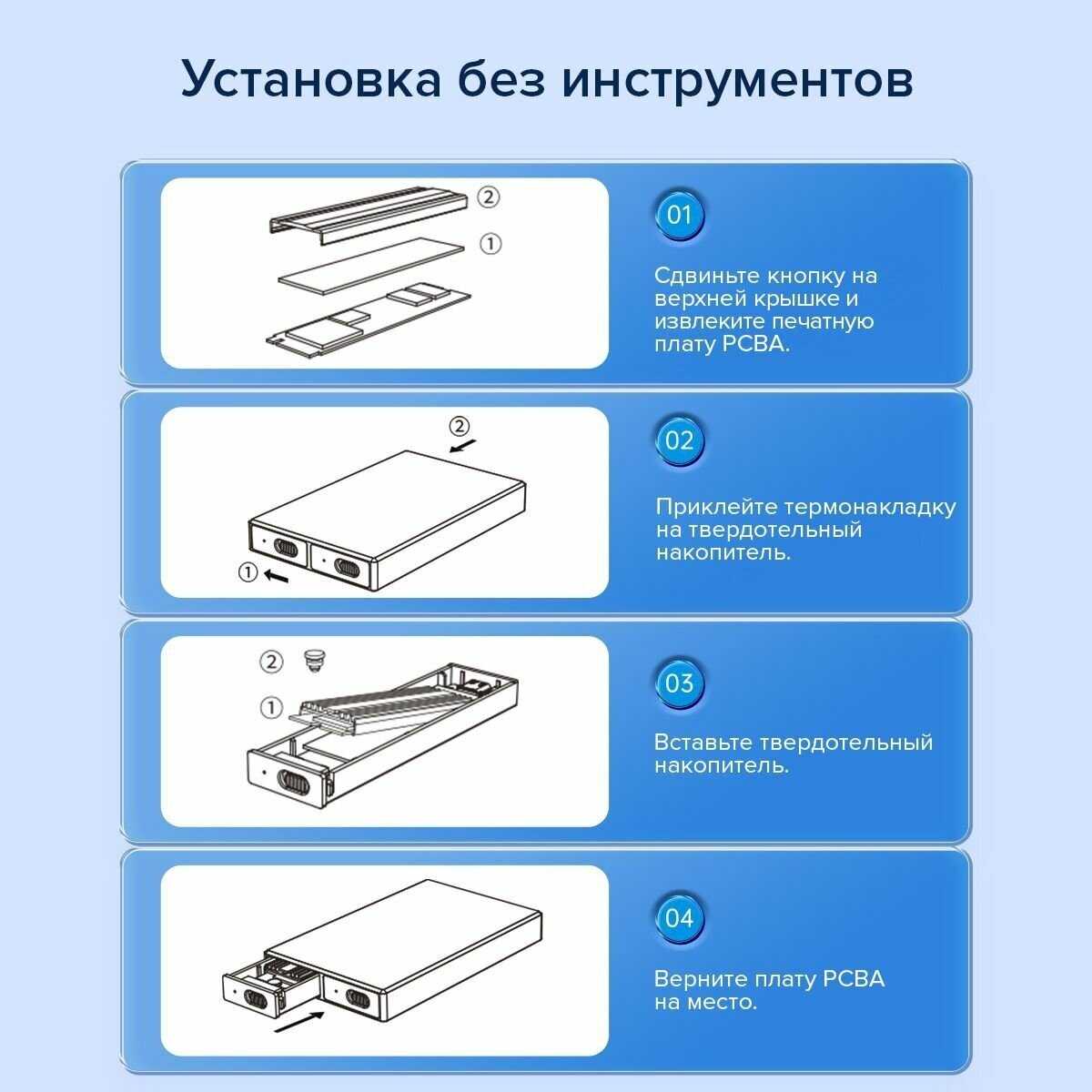 Установка без инструментов

②
①

01

Сдвиньте кнопку на верхней крышке и извлеките печатную плату PCBA.

②
①

02

Приклейте термонакладку на твердотельный накопитель.

②
①

03

Вставьте твердотельный накопитель.

04

Верните плату PCBA на место.