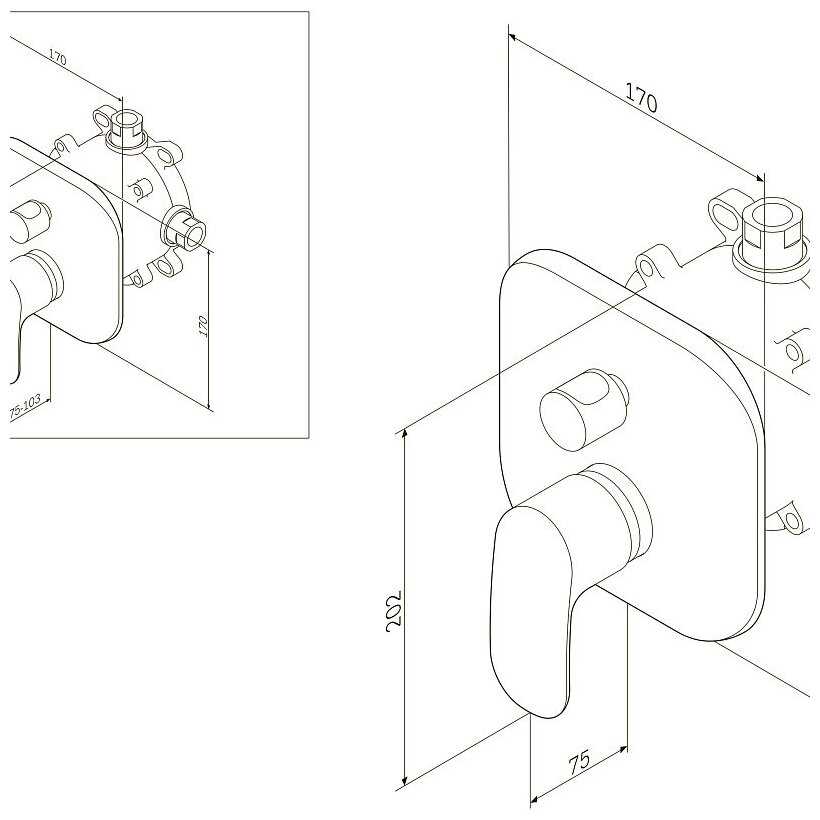 170
170
75-103
170
202
75