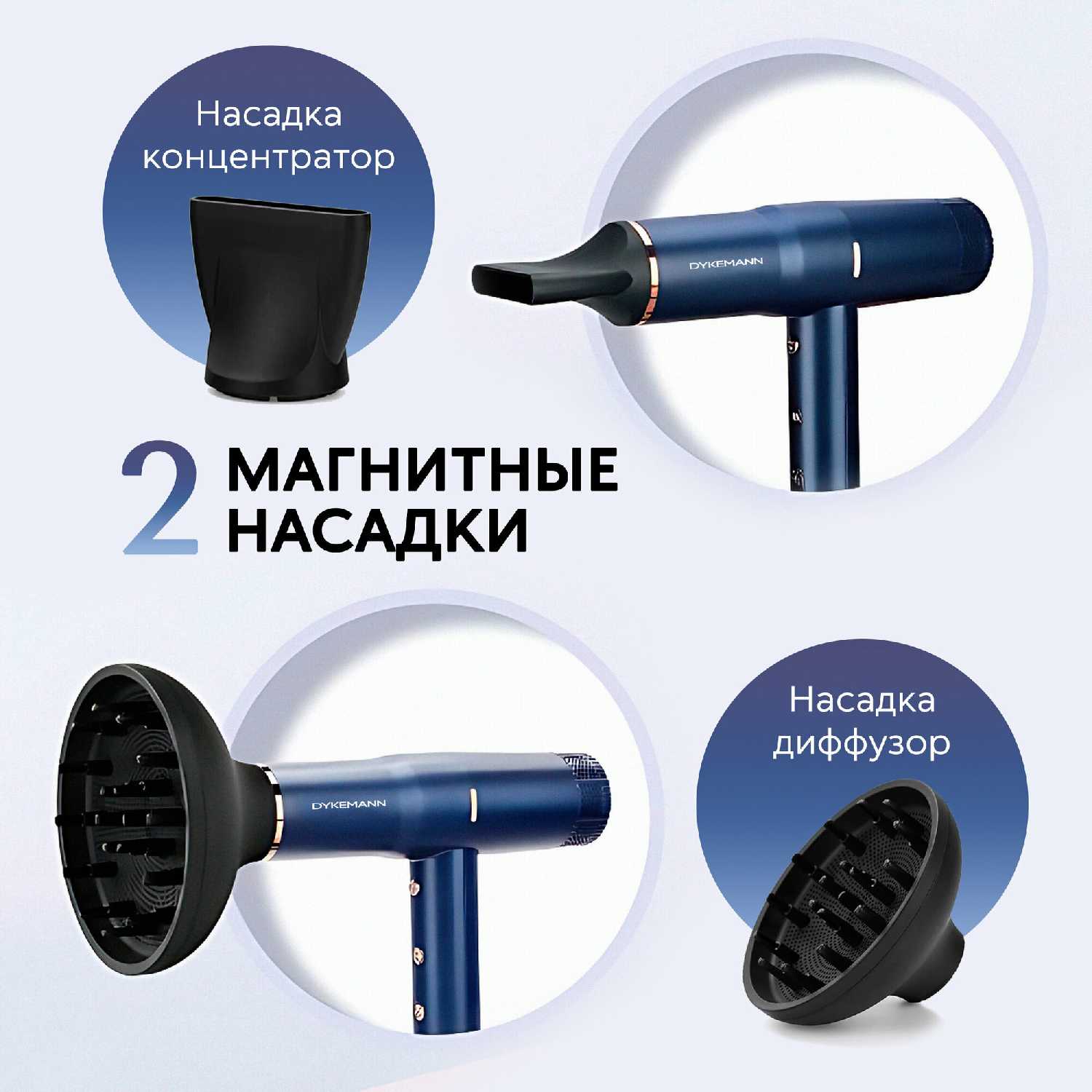 Насадка концентратор

DYKEMANN

2 МАГНИТНЫЕ НАСАДКИ

DYKEMANN

Насадка диффузор