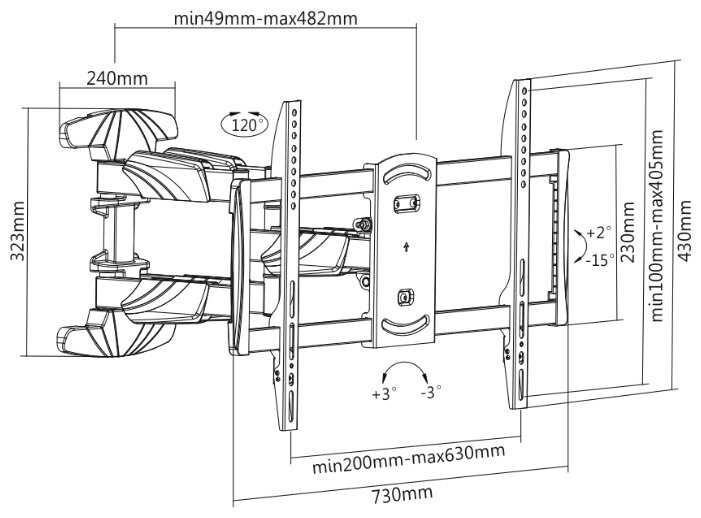 min49mm-max482mm
240mm
120°
323mm
+2°
-15°
230mm
min100mm-max405mm
430mm
+3°
-3°
min200mm-max630mm
730mm