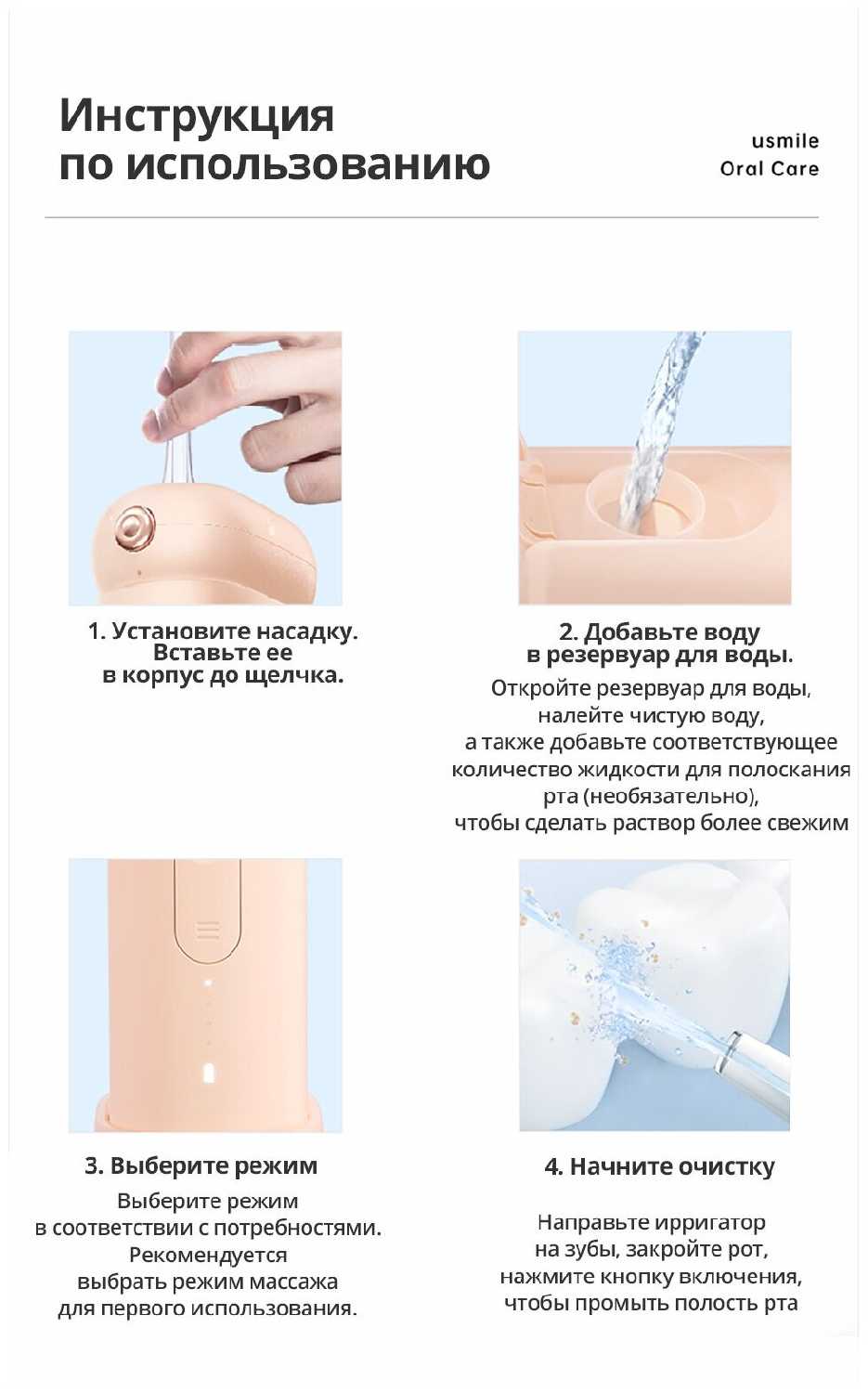 Инструкция
по использованию

usmile
Oral Care

1. Установите насадку.
Вставьте ее
в корпус до щелчка.

2. Добавьте воду
в резервуар для воды.

Откройте резервуар для воды, налейте чистую воду, а также добавьте соответствующее количество жидкости для полоскания рта (необязательно), чтобы сделать раствор более свежим

3. Выберите режим

Выберите режим в соответствии с потребностями. Рекомендуется выбрать режим массажа для первого использования.

4. Начните очистку

Направьте ирригатор на зубы, закройте рот, нажмите кнопку включения, чтобы промыть полость рта