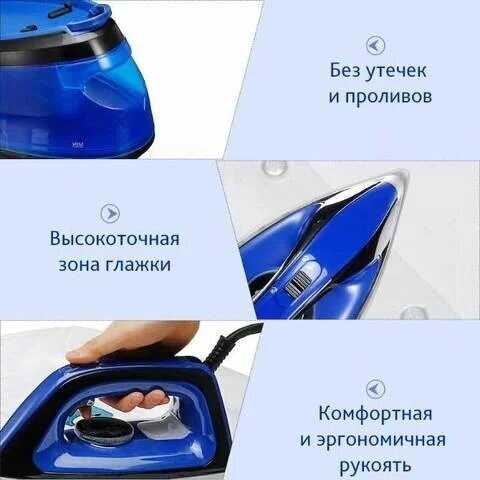 Без утечек и проливов

Высокоточная зона глажки

Комфортная и эргономичная рукоять