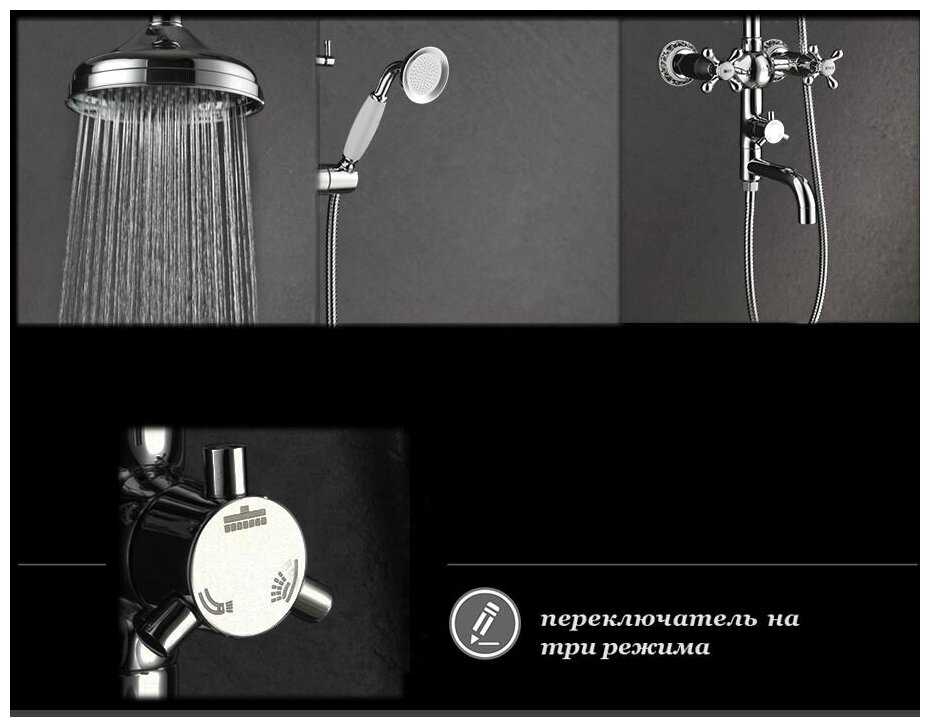 переключатель на три режима