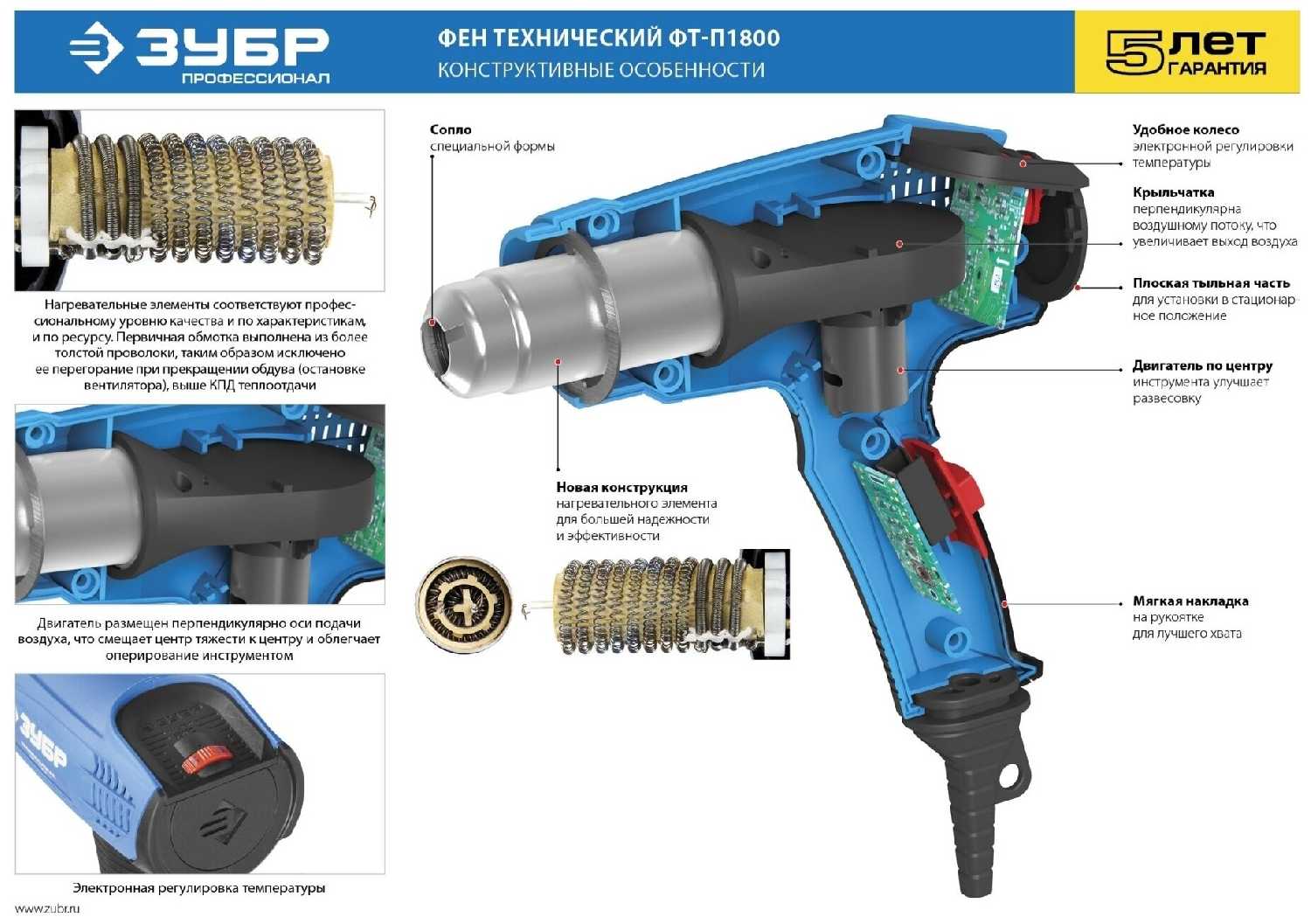 ЗУБР
ПРОФЕССИОНАЛ

ФЕН ТЕХНИЧЕСКИЙ ФТ-П1800
КОНСТРУКТИВНЫЕ ОСОБЕННОСТИ

5 ЛЕТ ГАРАНТИЯ

Нагревательные элементы соответствуют профессиональному уровню качества и по характеристикам, и по ресурсу. Первичная обмотка выполнена из более толстой проволоки, таким образом исключено ее перегорание при прекращении обдува (остановке вентилятора), выше КПД теплоотдачи

Двигатель размещен перпендикулярно оси подачи воздуха, что смещает центр тяжести к центру и облегчает оперирование инструментом

ЗУБР

Электронная регулировка температуры

www.zubr.ru

Сопло
специальной формы

Новая конструкция
нагревательного элемента для большей надежности и эффективности

Удобное колесо
электронной регулировки температуры

Крыльчатка
перпендикулярна воздушному потоку, что увеличивает выход воздуха

Плоская тыльная часть
для установки в стационарное положение

Двигатель по центру
инструмента улучшает развесовку

Мягкая накладка
на рукоятке для лучшего хвата