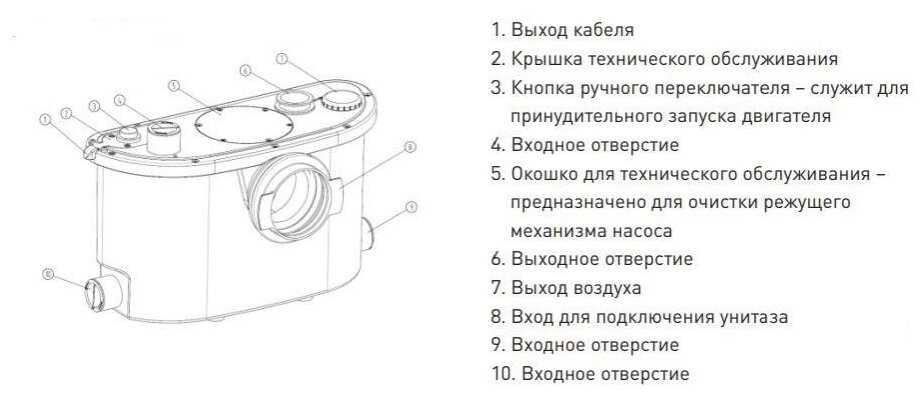 1
2
3
4
5
6
7
8
9
10

1. Выход кабеля
2. Крышка технического обслуживания
3. Кнопка ручного переключателя – служит для принудительного запуска двигателя
4. Входное отверстие
5. Окошко для технического обслуживания – предназначено для очистки режущего механизма насоса
6. Выходное отверстие
7. Выход воздуха
8. Вход для подключения унитаза
9. Входное отверстие
10. Входное отверстие