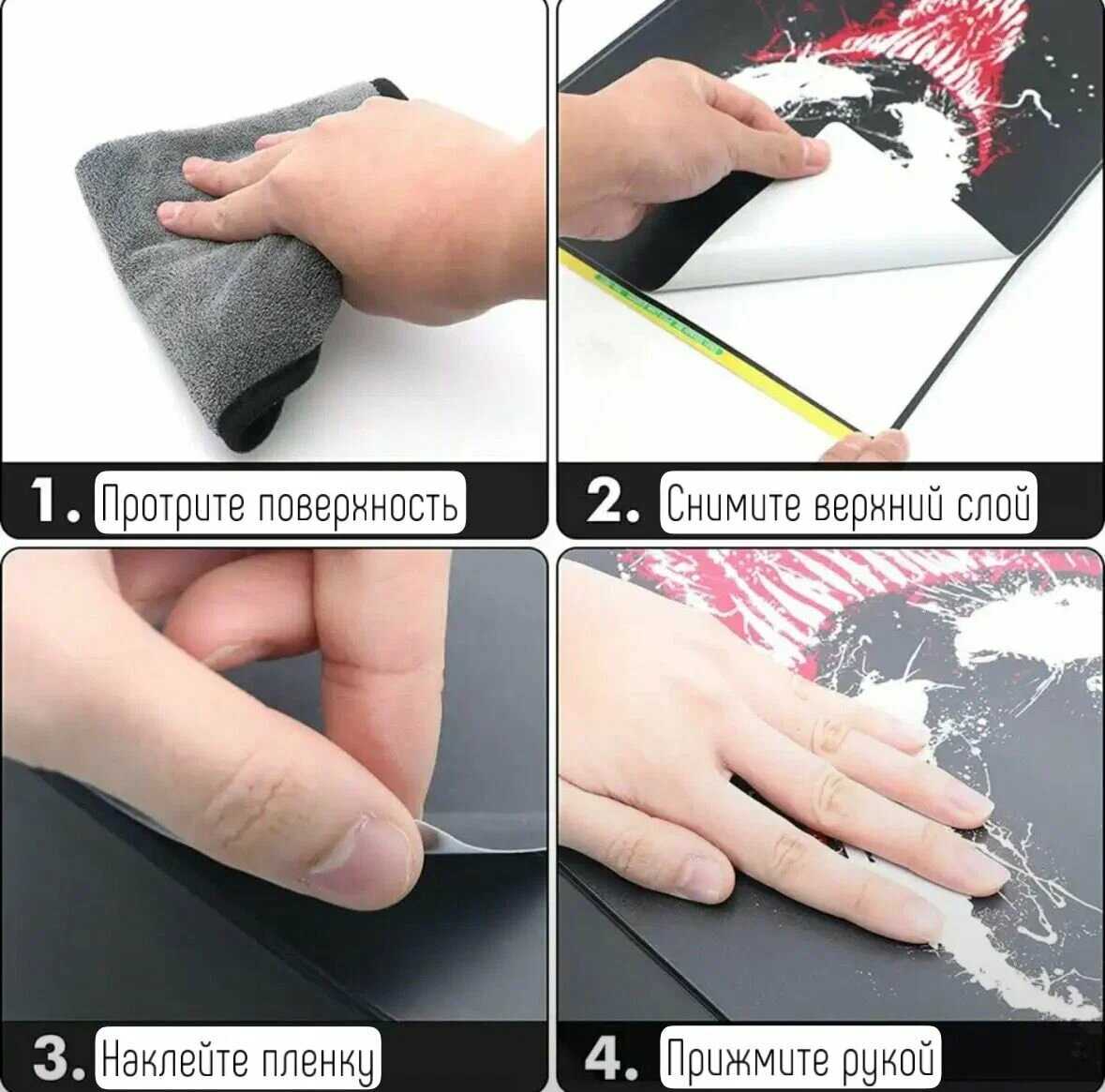 1. Протрите поверхность

2. Снимите верхний слой

3. Наклейте пленку

4. Прижмите рукой