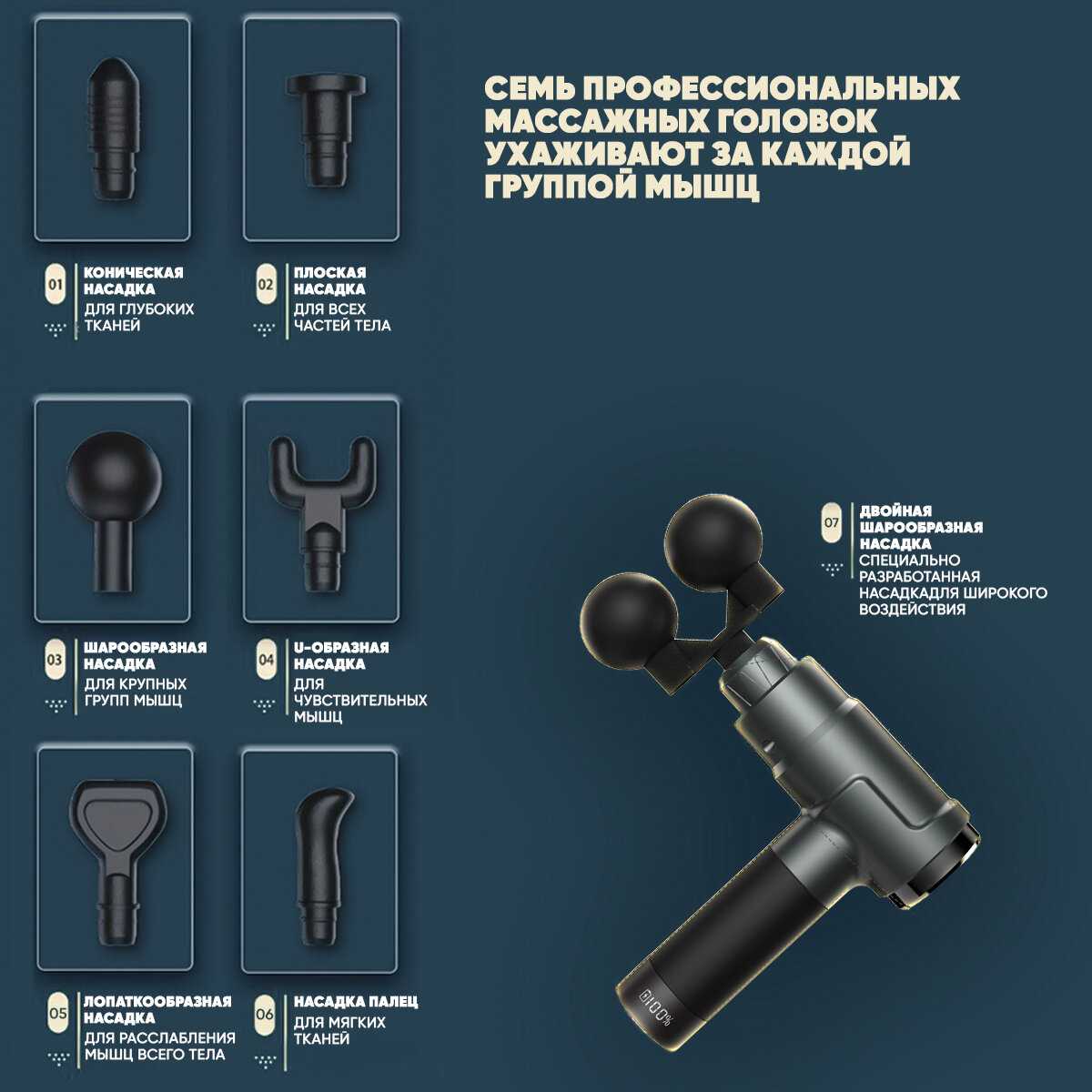 СЕМЬ ПРОФЕССИОНАЛЬНЫХ МАССАЖНЫХ ГОЛОВОК УХАЖИВАЮТ ЗА КАЖДОЙ ГРУППОЙ МЫШЦ

01
КОНИЧЕСКАЯ НАСАДКА
ДЛЯ ГЛУБОКИХ ТКАНЕЙ

02
ПЛОСКАЯ НАСАДКА
ДЛЯ ВСЕХ ЧАСТЕЙ ТЕЛА

03
ШАРООБРАЗНАЯ НАСАДКА
ДЛЯ КРУПНЫХ ГРУПП МЫШЦ

04
U-ОБРАЗНАЯ НАСАДКА
ДЛЯ ЧУВСТВИТЕЛЬНЫХ МЫШЦ

05
ЛОПАТКООБРАЗНАЯ НАСАДКА
ДЛЯ РАССЛАБЛЕНИЯ МЫШЦ ВСЕГО ТЕЛА

06
НАСАДКА ПАЛЕЦ
ДЛЯ МЯГКИХ ТКАНЕЙ

07
ДВОЙНАЯ ШАРООБРАЗНАЯ НАСАДКА
СПЕЦИАЛЬНО РАЗРАБОТАННАЯ НАСАДКАДЛЯ ШИРОКОГО ВОЗДЕЙСТВИЯ

100%