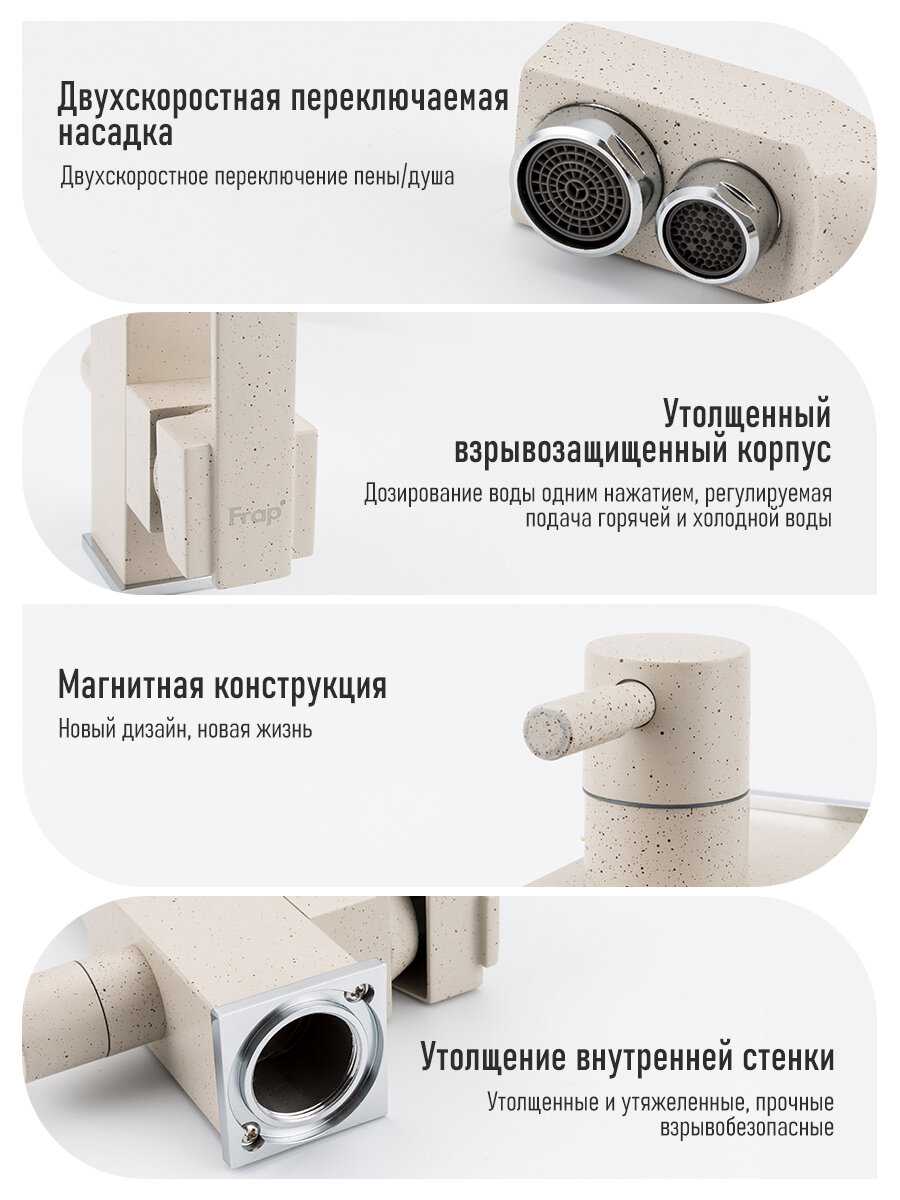 Двухскоростная переключаемая насадка

Двухскоростное переключение пены/душа

Frap

Утолщенный взрывозащищенный корпус

Дозирование воды одним нажатием, регулируемая подача горячей и холодной воды

Магнитная конструкция

Новый дизайн, новая жизнь

Утолщение внутренней стенки

Утолщенные и утяжеленные, прочные взрывобезопасные